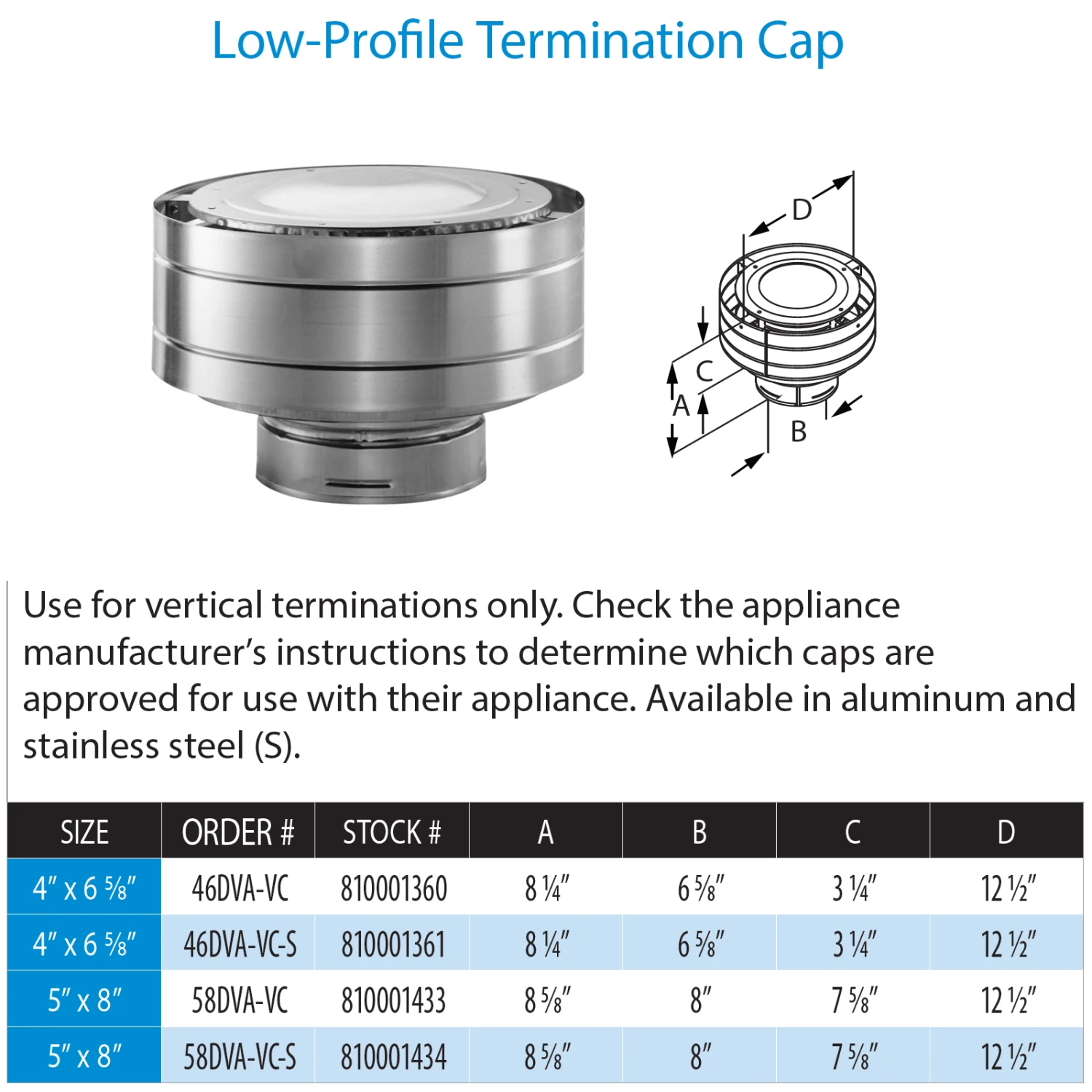 Low-Profile Termination Cap

D
C
A
B

Use for vertical terminations only. Check the appliance manufacturer's instructions to determine which caps are approved for use with their appliance. Available in aluminum and stainless steel (S).

| SIZE | ORDER # | STOCK # | A | B | C | D |
|---|---|---|---|---|---|---|
| 4" x 6 ⅝" | 46DVA-VC | 810001360 | 8 ¼" | 6 ⅝" | 3 ¼" | 12 ½" |
| 4" x 6 ⅝" | 46DVA-VC-S | 810001361 | 8 ¼" | 6 ⅝" | 3 ¼" | 12 ½" |
| 5" x 8" | 58DVA-VC | 810001433 | 8 ⅝" | 8" | 7 ⅝" | 12 ½" |
| 5" x 8" | 58DVA-VC-S | 810001434 | 8 ⅝" | 8" | 7 ⅝" | 12 ½" |