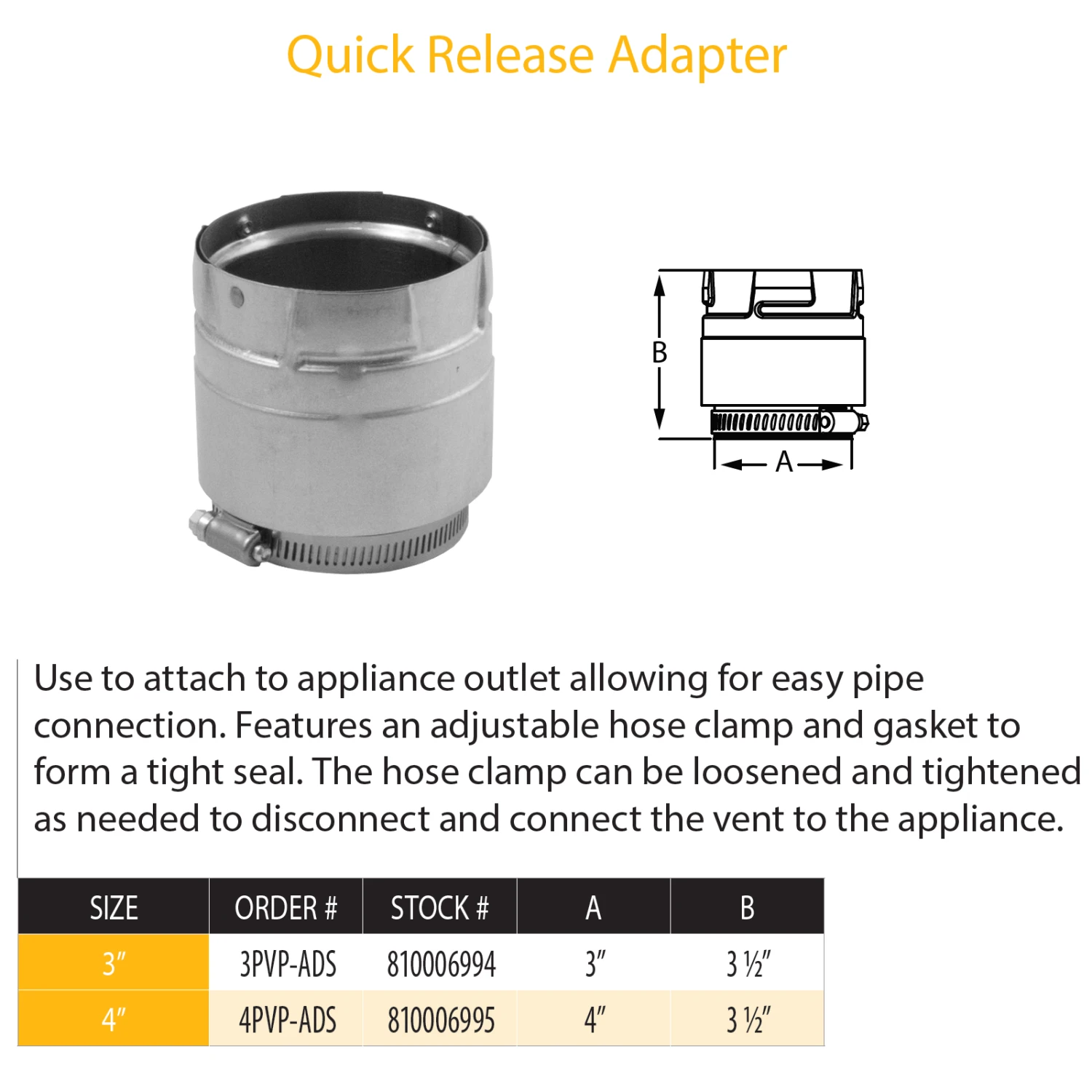 Quick Release Adapter

B

A

Use to attach to appliance outlet allowing for easy pipe connection. Features an adjustable hose clamp and gasket to form a tight seal. The hose clamp can be loosened and tightened as needed to disconnect and connect the vent to the appliance.

| SIZE | ORDER # | STOCK # | A | B |
|---|---|---|---|---|
| 3″ | 3PVP-ADS | 810006994 | 3″ | 3 ½″ |
| 4″ | 4PVP-ADS | 810006995 | 4″ | 3 ½″ |