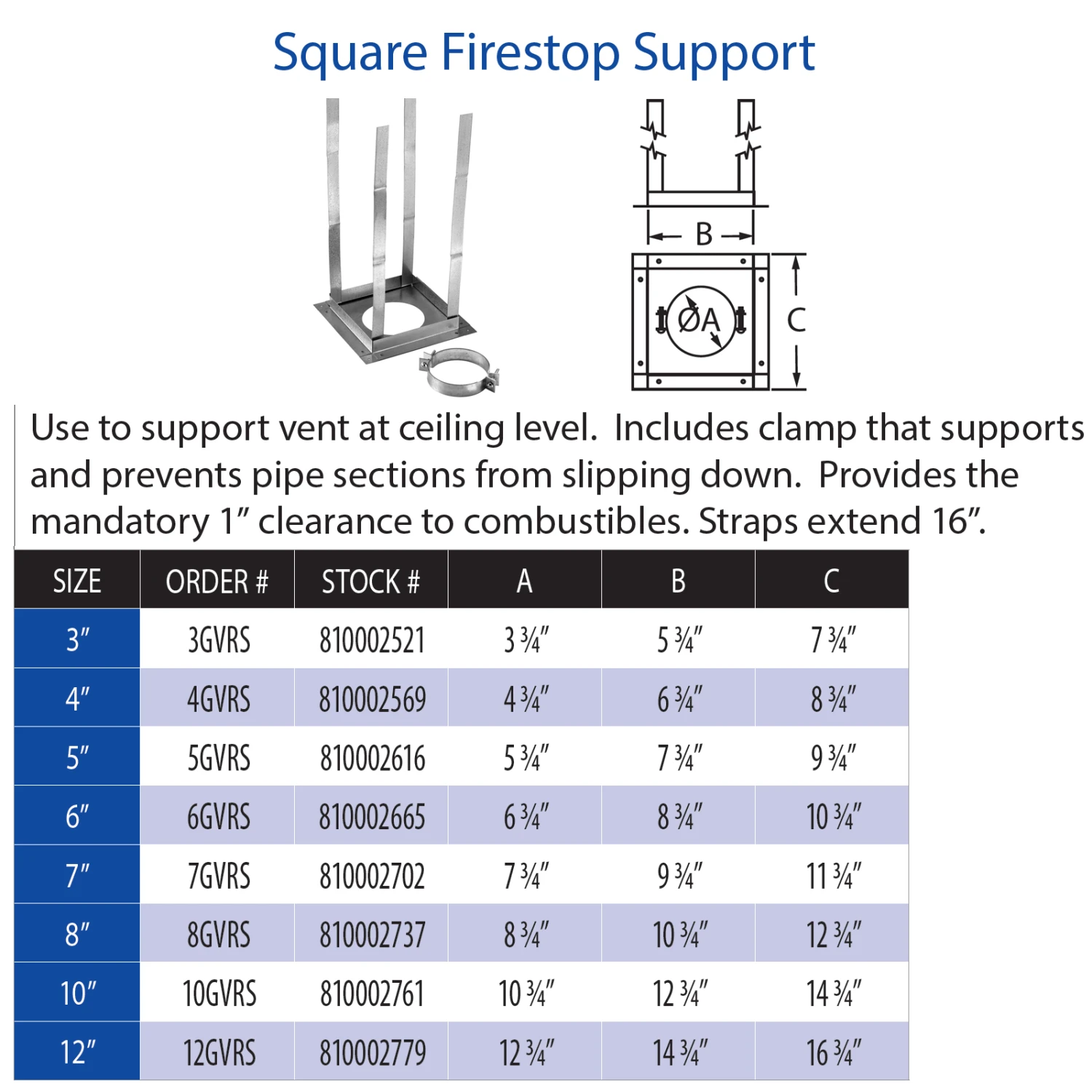 Square Firestop Support

B

ØA

C

Use to support vent at ceiling level. Includes clamp that supports and prevents pipe sections from slipping down. Provides the mandatory 1″ clearance to combustibles. Straps extend 16″.

| SIZE | ORDER # | STOCK # | A | B | C |
|---|---|---|---|---|---|
| 3″ | 3GVRS | 810002521 | 3 ¾″ | 5 ¾″ | 7 ¾″ |
| 4″ | 4GVRS | 810002569 | 4 ¾″ | 6 ¾″ | 8 ¾″ |
| 5″ | 5GVRS | 810002616 | 5 ¾″ | 7 ¾″ | 9 ¾″ |
| 6″ | 6GVRS | 810002665 | 6 ¾″ | 8 ¾″ | 10 ¾″ |
| 7″ | 7GVRS | 810002702 | 7 ¾″ | 9 ¾″ | 11 ¾″ |
| 8″ | 8GVRS | 810002737 | 8 ¾″ | 10 ¾″ | 12 ¾″ |
| 10″ | 10GVRS | 810002761 | 10 ¾″ | 12 ¾″ | 14 ¾″ |
| 12″ | 12GVRS | 810002779 | 12 ¾″ | 14 ¾″ | 16 ¾″ |