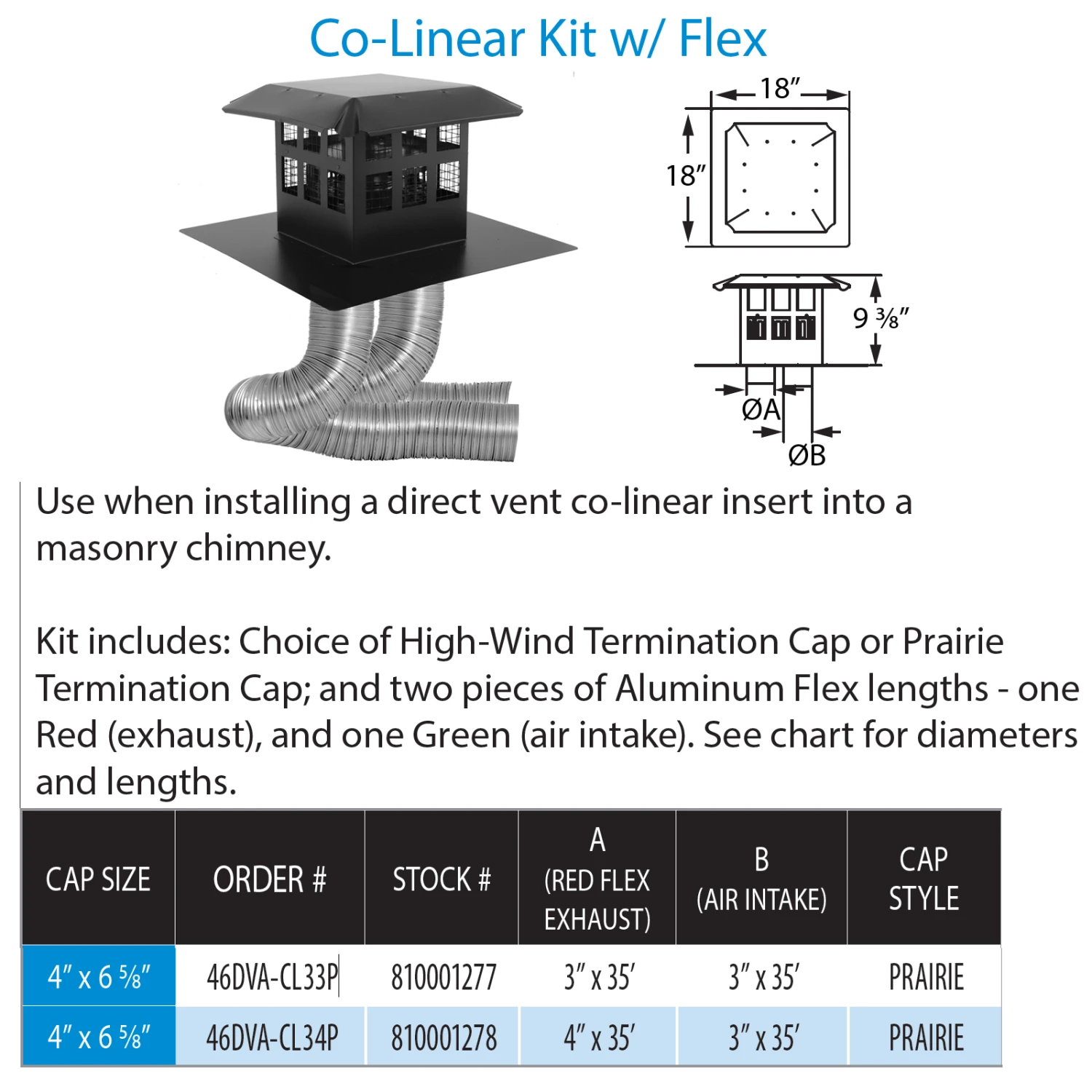 Co-Linear Kit w/ Flex

18″

18″

9 ⅜″

ØA

ØB

Use when installing a direct vent co-linear insert into a masonry chimney.

Kit includes: Choice of High-Wind Termination Cap or Prairie Termination Cap; and two pieces of Aluminum Flex lengths - one Red (exhaust), and one Green (air intake). See chart for diameters and lengths.

| CAP SIZE | ORDER # | STOCK # | A (RED FLEX EXHAUST) | B (AIR INTAKE) | CAP STYLE |
|---|---|---|---|---|---|
| 4″ x 6 ⅝″ | 46DVA-CL33P | 810001277 | 3″ x 35′ | 3″ x 35′ | PRAIRIE |
| 4″ x 6 ⅝″ | 46DVA-CL34P | 810001278 | 4″ x 35′ | 3″ x 35′ | PRAIRIE |