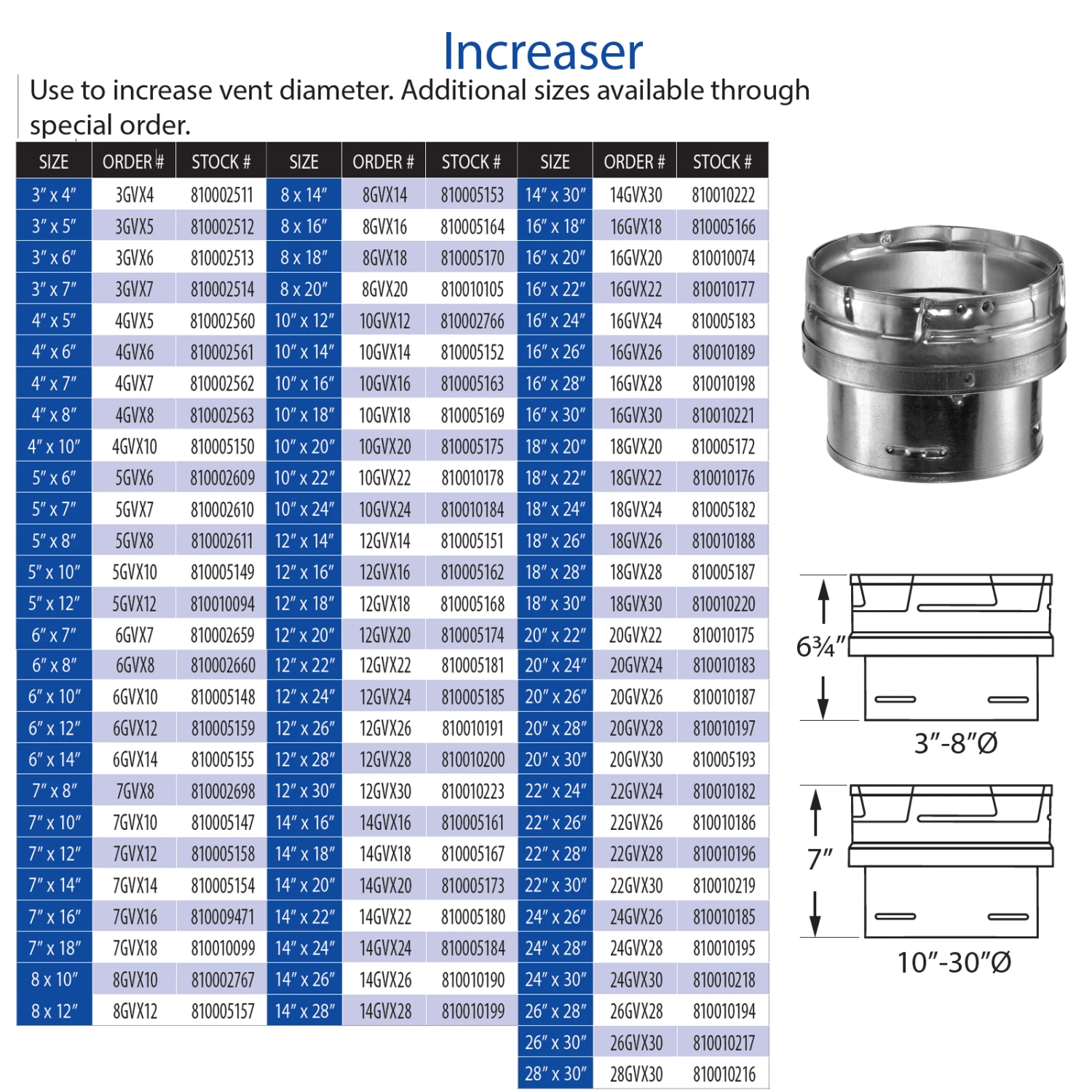 Increaser

Use to increase vent diameter. Additional sizes available through special order.

| SIZE | ORDER # | STOCK # | SIZE | ORDER # | STOCK # | SIZE | ORDER # | STOCK # |
|---|---|---|---|---|---|---|---|---|
| 3″ x 4″ | 3GVX4 | 810002511 | 8 x 14″ | 8GVX14 | 810005153 | 14″ x 30″ | 14GVX30 | 810010222 |
| 3″ x 5″ | 3GVX5 | 810002512 | 8 x 16″ | 8GVX16 | 810005164 | 16″ x 18″ | 16GVX18 | 810005166 |
| 3″ x 6″ | 3GVX6 | 810002513 | 8 x 18″ | 8GVX18 | 810005170 | 16″ x 20″ | 16GVX20 | 810010074 |
| 3″ x 7″ | 3GVX7 | 810002514 | 8 x 20″ | 8GVX20 | 810010105 | 16″ x 22″ | 16GVX22 | 810010177 |
| 4″ x 5″ | 4GVX5 | 810002560 | 10″ x 12″ | 10GVX12 | 810002766 | 16″ x 24″ | 16GVX24 | 810005183 |
| 4″ x 6″ | 4GVX6 | 810002561 | 10″ x 14″ | 10GVX14 | 810005152 | 16″ x 26″ | 16GVX26 | 810010189 |
| 4″ x 7″ | 4GVX7 | 810002562 | 10″ x 16″ | 10GVX16 | 810005163 | 16″ x 28″ | 16GVX28 | 810010198 |
| 4″ x 8″ | 4GVX8 | 810002563 | 10″ x 18″ | 10GVX18 | 810005169 | 16″ x 30″ | 16GVX30 | 810010221 |
| 4″ x 10″ | 4GVX10 | 810005150 | 10″ x 20″ | 10GVX20 | 810005175 | 18″ x 20″ | 18GVX20 | 810005172 |
| 5″ x 6″ | 5GVX6 | 810002609 | 10″ x 22″ | 10GVX22 | 810010178 | 18″ x 22″ | 18GVX22 | 810010176 |
| 5″ x 7″ | 5GVX7 | 810002610 | 10″ x 24″ | 10GVX24 | 810010184 | 18″ x 24″ | 18GVX24 | 810005182 |
| 5″ x 8″ | 5GVX8 | 810002611 | 12″ x 14″ | 12GVX14 | 810005151 | 18″ x 26″ | 18GVX26 | 810010188 |
| 5″ x 10″ | 5GVX10 | 810005149 | 12″ x 16″ | 12GVX16 | 810005162 | 18″ x 28″ | 18GVX28 | 810005187 |
| 5″ x 12″ | 5GVX12 | 810010094 | 12″ x 18″ | 12GVX18 | 810005168 | 18″ x 30″ | 18GVX30 | 810010220 |
| 6″ x 7″ | 6GVX7 | 810002659 | 12″ x 20″ | 12GVX20 | 810005174 | 20″ x 22″ | 20GVX22 | 810010175 |
| 6″ x 8″ | 6GVX8 | 810002660 | 12″ x 22″ | 12GVX22 | 810005181 | 20″ x 24″ | 20GVX24 | 810010183 |
| 6″ x 10″ | 6GVX10 | 810005148 | 12″ x 24″ | 12GVX24 | 810005185 | 20″ x 26″ | 20GVX26 | 810010187 |
| 6″ x 12″ | 6GVX12 | 810005159 | 12″ x 26″ | 12GVX26 | 810010191 | 20″ x 28″ | 20GVX28 | 810010197 |
| 6″ x 14″ | 6GVX14 | 810005155 | 12″ x 28″ | 12GVX28 | 810010200 | 20″ x 30″ | 20GVX30 | 810005193 |
| 7″ x 8″ | 7GVX8 | 810002698 | 12″ x 30″ | 12GVX30 | 810010223 | 22″ x 24″ | 22GVX24 | 810010182 |
| 7″ x 10″ | 7GVX10 | 810005147 | 14″ x 16″ | 14GVX16 | 810005161 | 22″ x 26″ | 22GVX26 | 810010186 |
| 7″ x 12″ | 7GVX12 | 810005158 | 14″ x 18″ | 14GVX18 | 810005167 | 22″ x 28″ | 22GVX28 | 810010196 |
| 7″ x 14″ | 7GVX14 | 810005154 | 14″ x 20″ | 14GVX20 | 810005173 | 22″ x 30″ | 22GVX30 | 810010219 |
| 7″ x 16″ | 7GVX16 | 810009471 | 14″ x 22″ | 14GVX22 | 810005180 | 24″ x 26″ | 24GVX26 | 810010185 |
| 7″ x 18″ | 7GVX18 | 810010099 | 14″ x 24″ | 14GVX24 | 810005184 | 24″ x 28″ | 24GVX28 | 810010195 |
| 8 x 10″ | 8GVX10 | 810002767 | 14″ x 26″ | 14GVX26 | 810010190 | 24″ x 30″ | 24GVX30 | 810010218 |
| 8 x 12″ | 8GVX12 | 810005157 | 14″ x 28″ | 14GVX28 | 810010199 | 26″ x 28″ | 26GVX28 | 810010194 |
| | | | | | | 26″ x 30″ | 26GVX30 | 810010217 |
| | | | | | | 28″ x 30″ | 28GVX30 | 810010216 |

6¾″
3″-8″Ø
7″
10″-30″Ø