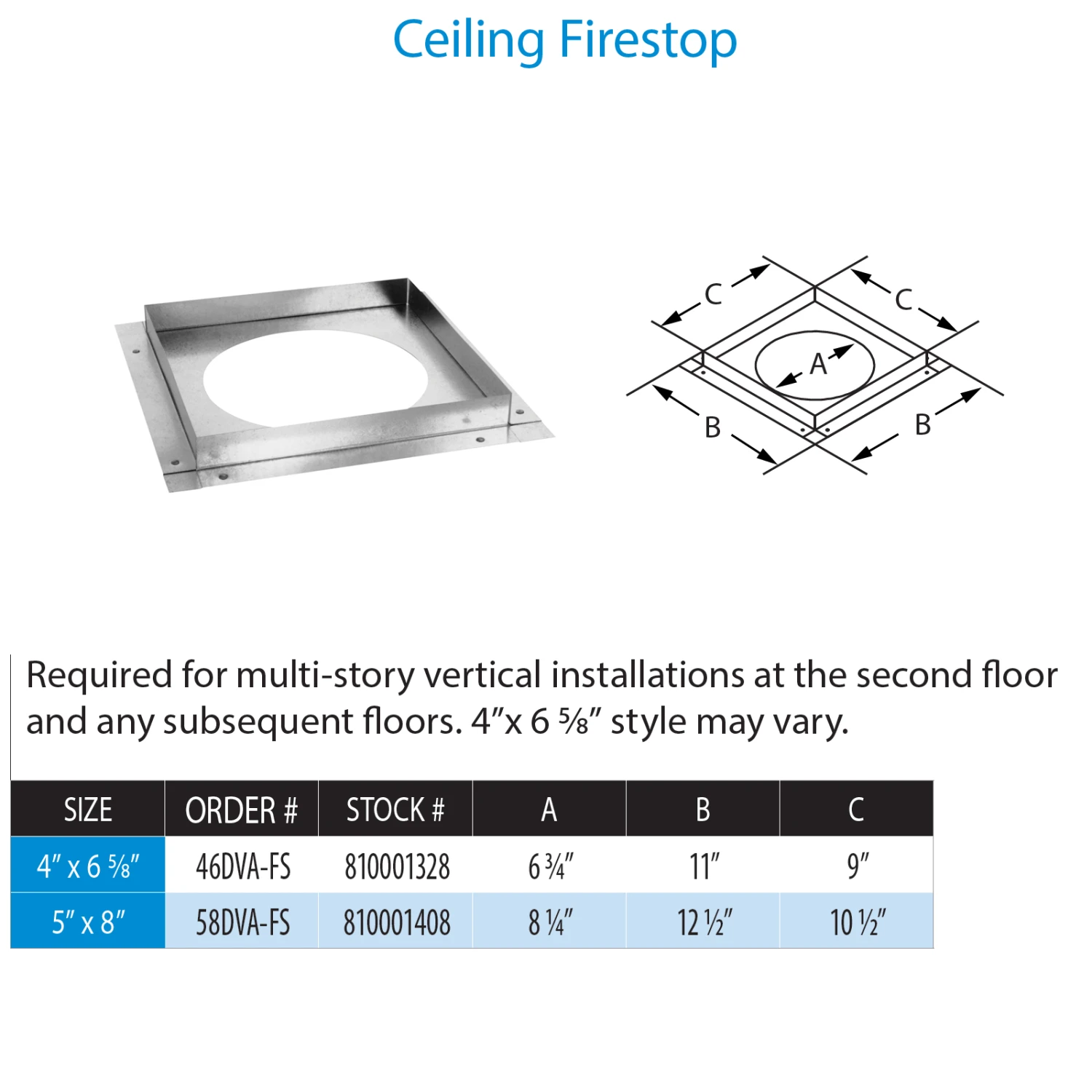 Ceiling Firestop

C C A B B

Required for multi-story vertical installations at the second floor and any subsequent floors. 4″x 6 ⅝″ style may vary.

| SIZE | ORDER # | STOCK # | A | B | C |
|---|---|---|---|---|---|
| 4″ x 6 ⅝″ | 46DVA-FS | 810001328 | 6 ¾″ | 11″ | 9″ |
| 5″ x 8″ | 58DVA-FS | 810001408 | 8 ¼″ | 12 ½″ | 10 ½″ |