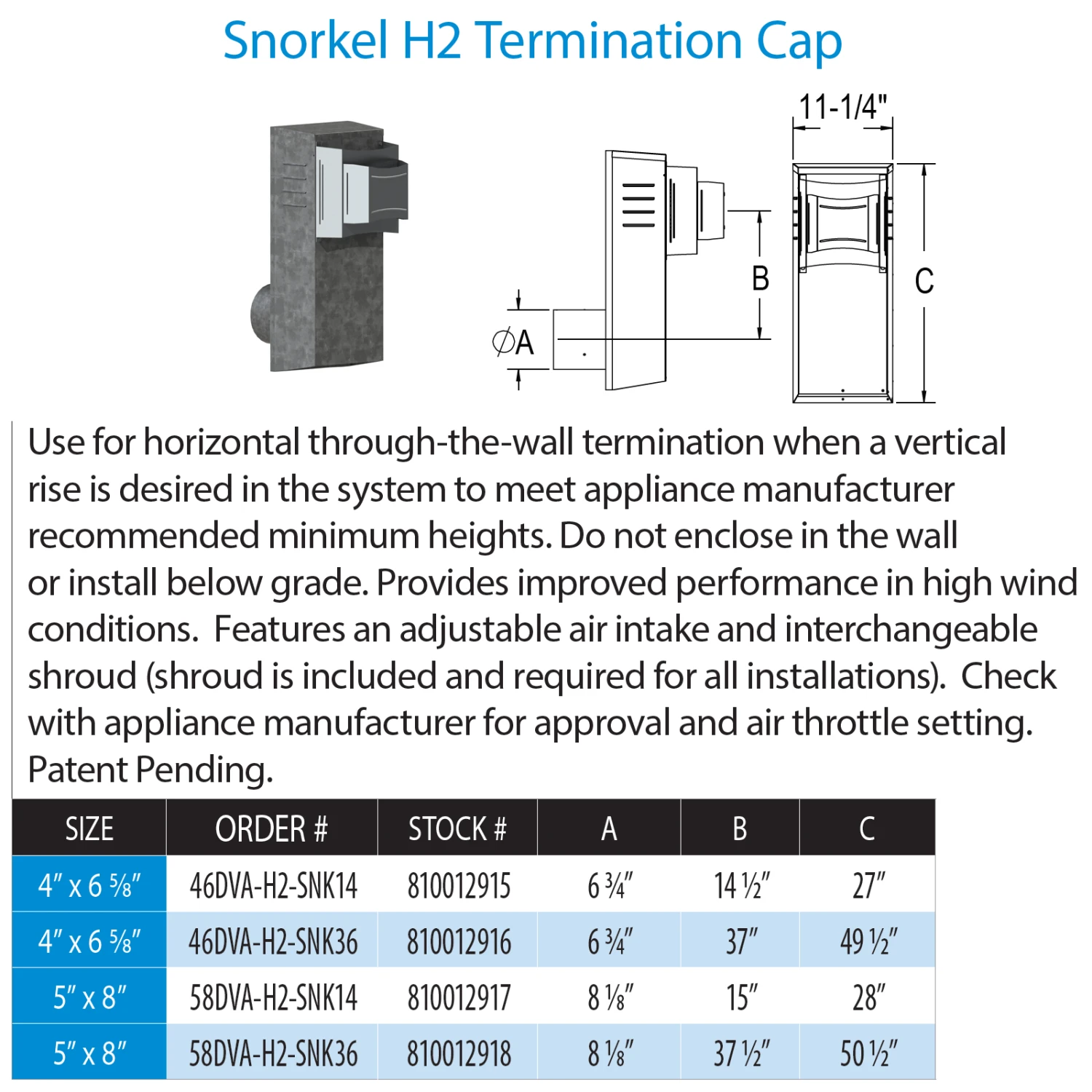 Snorkel H2 Termination Cap

11-1/4"

B

C

∅A

Use for horizontal through-the-wall termination when a vertical rise is desired in the system to meet appliance manufacturer recommended minimum heights. Do not enclose in the wall or install below grade. Provides improved performance in high wind conditions. Features an adjustable air intake and interchangeable shroud (shroud is included and required for all installations). Check with appliance manufacturer for approval and air throttle setting. Patent Pending.

| SIZE | ORDER # | STOCK # | A | B | C |
|---|---|---|---|---|---|
| 4″ x 6 ⅝″ | 46DVA-H2-SNK14 | 810012915 | 6 ¾″ | 14 ½″ | 27″ |
| 4″ x 6 ⅝″ | 46DVA-H2-SNK36 | 810012916 | 6 ¾″ | 37″ | 49 ½″ |
| 5″ x 8″ | 58DVA-H2-SNK14 | 810012917 | 8 ⅛″ | 15″ | 28″ |
| 5″ x 8″ | 58DVA-H2-SNK36 | 810012918 | 8 ⅛″ | 37 ½″ | 50 ½″ |