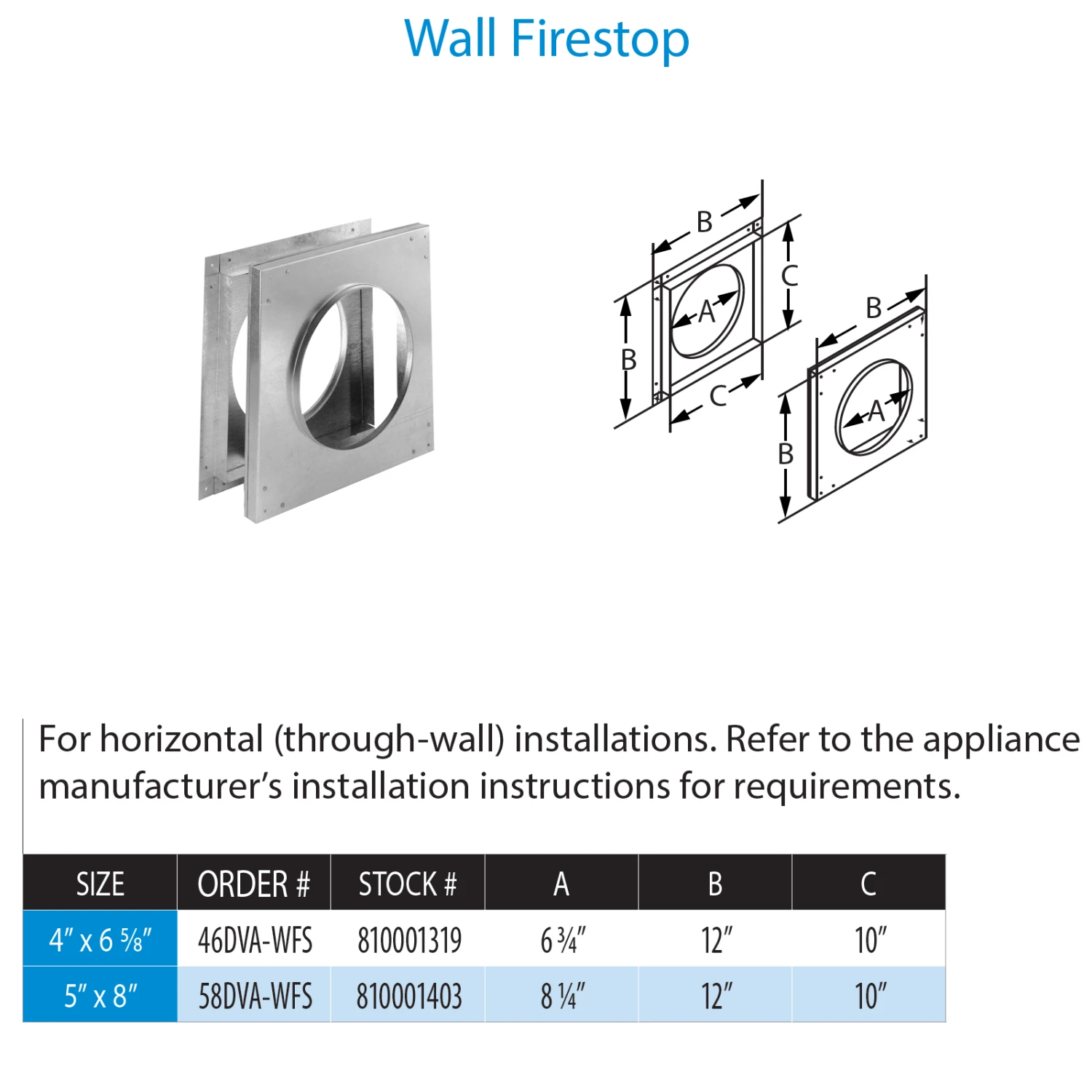 Wall Firestop

B
C
A
B
C
B
A
B

For horizontal (through-wall) installations. Refer to the appliance manufacturer's installation instructions for requirements.

| SIZE | ORDER # | STOCK # | A | B | C |
|---|---|---|---|---|---|
| 4″ x 6 ⅝″ | 46DVA-WFS | 810001319 | 6 ¾″ | 12″ | 10″ |
| 5″ x 8″ | 58DVA-WFS | 810001403 | 8 ¼″ | 12″ | 10″ |