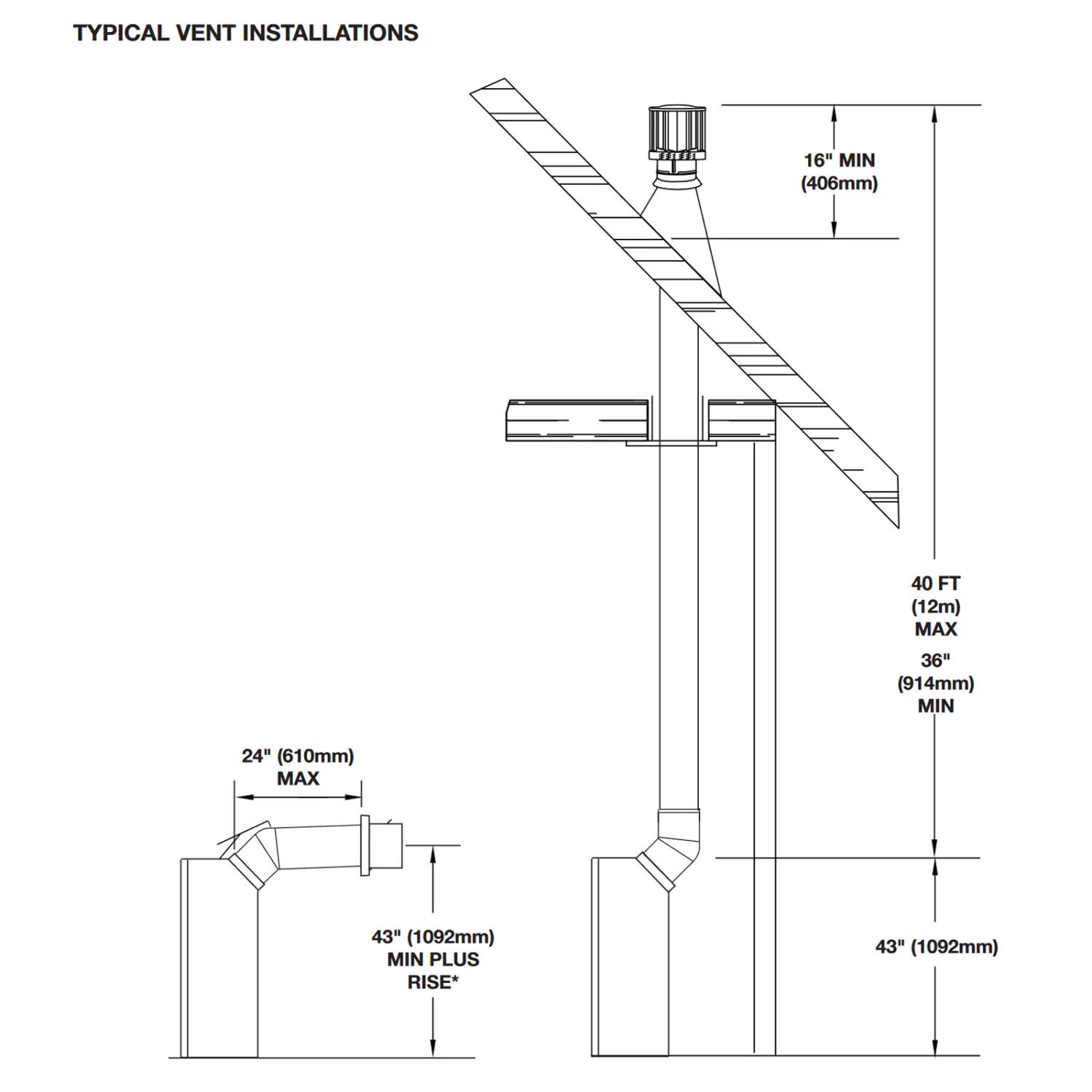 TYPICAL VENT INSTALLATIONS

16" MIN
(406mm)

40 FT
(12m)
MAX

36"
(914mm)
MIN

24" (610mm)
MAX

43" (1092mm)
MIN PLUS
RISE*

43" (1092mm)