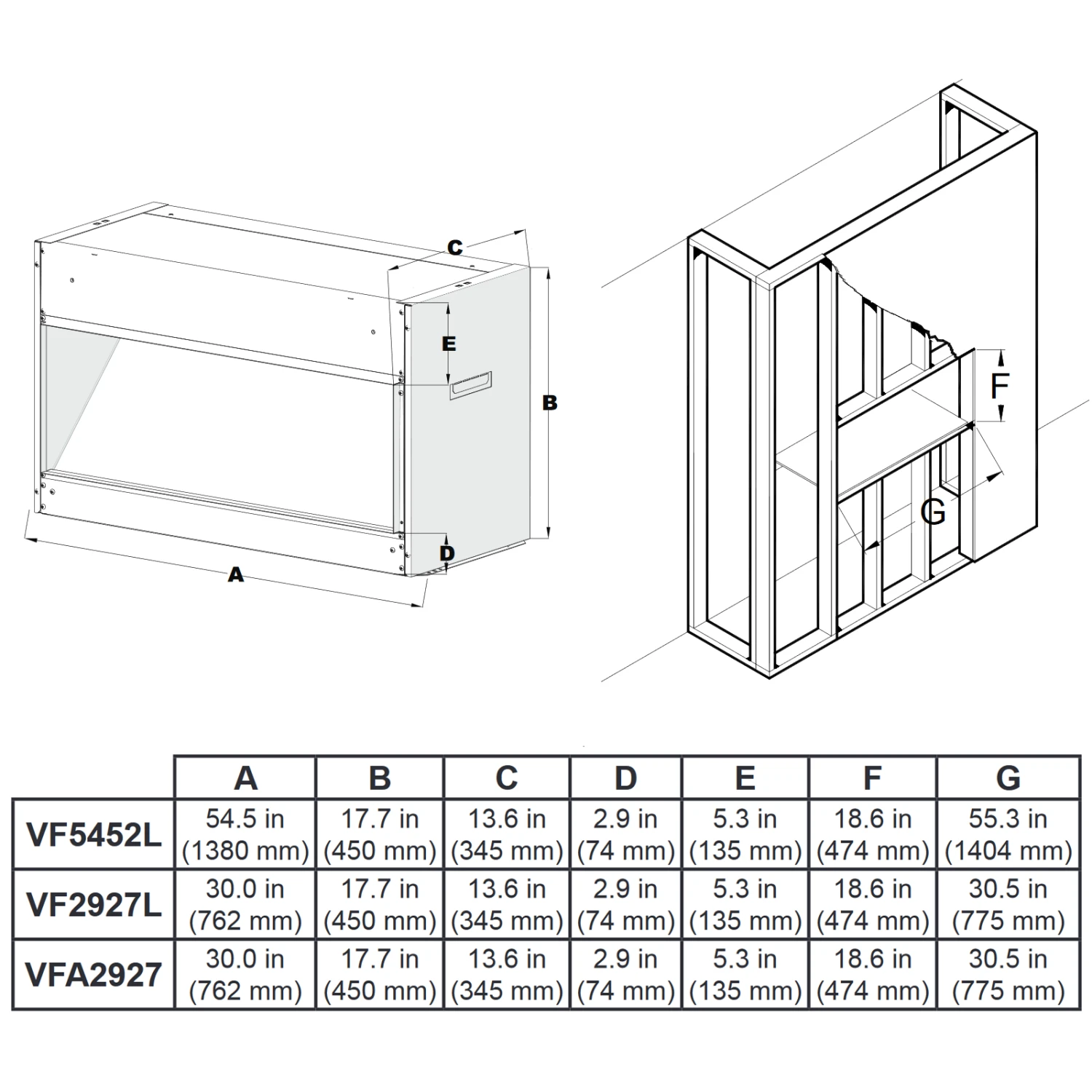 C

E

B

D

A

F

G

|  | A | B | C | D | E | F | G |
|---|---|---|---|---|---|---|---|
| VF5452L | 54.5 in (1380 mm) | 17.7 in (450 mm) | 13.6 in (345 mm) | 2.9 in (74 mm) | 5.3 in (135 mm) | 18.6 in (474 mm) | 55.3 in (1404 mm) |
| VF2927L | 30.0 in (762 mm) | 17.7 in (450 mm) | 13.6 in (345 mm) | 2.9 in (74 mm) | 5.3 in (135 mm) | 18.6 in (474 mm) | 30.5 in (775 mm) |
| VFA2927 | 30.0 in (762 mm) | 17.7 in (450 mm) | 13.6 in (345 mm) | 2.9 in (74 mm) | 5.3 in (135 mm) | 18.6 in (474 mm) | 30.5 in (775 mm) |