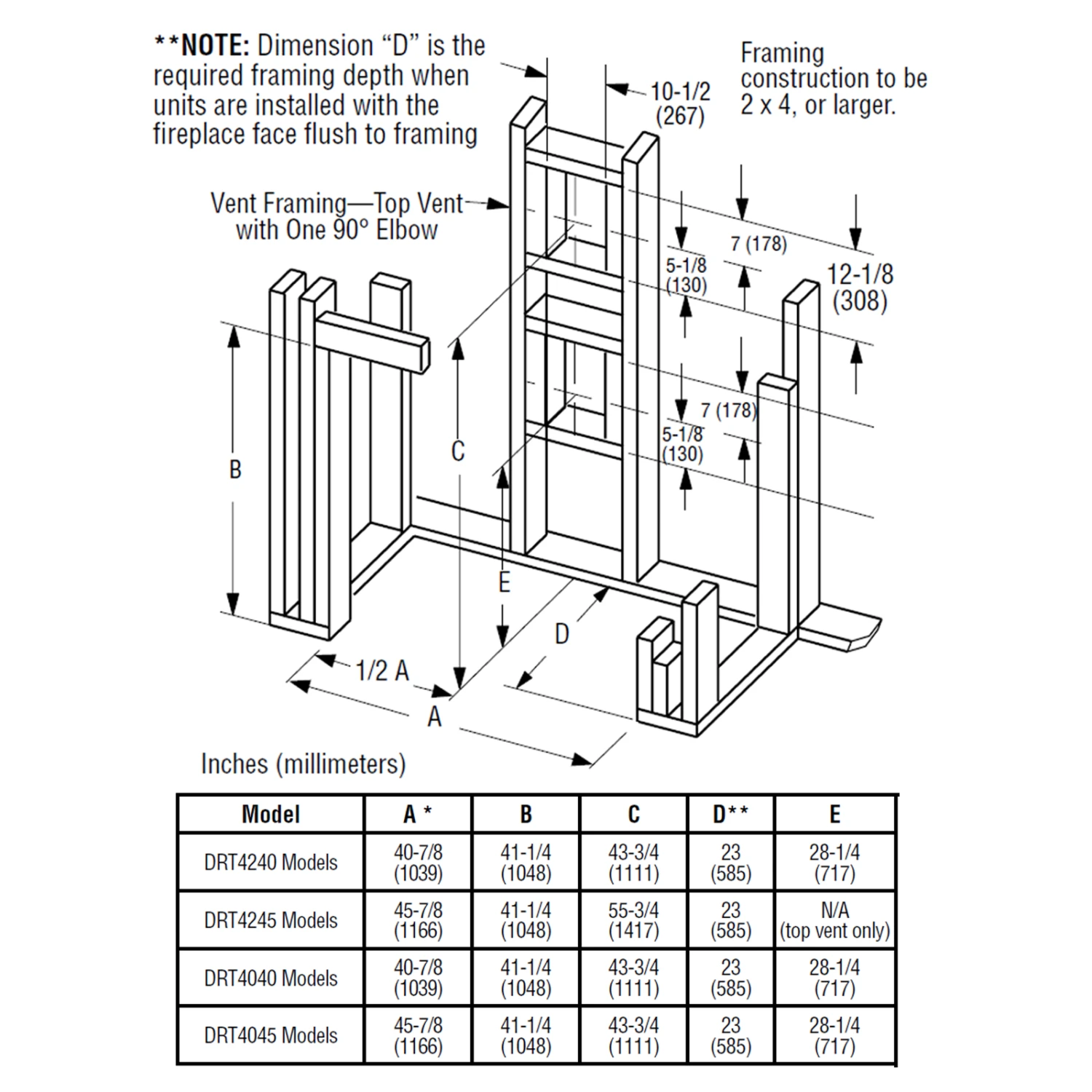 **NOTE: Dimension “D” is the required framing depth when units are installed with the fireplace face flush to framing

Framing construction to be 2 x 4, or larger.

10-1/2 (267)

Vent Framing—Top Vent with One 90° Elbow

7 (178)

5-1/8 (130)

12-1/8 (308)

7 (178)

5-1/8 (130)

B

C

E

D

1/2 A

A

Inches (millimeters)

| Model | A * | B | C | D** | E |
|---|---|---|---|---|---|
| DRT4240 Models | 40-7/8 (1039) | 41-1/4 (1048) | 43-3/4 (1111) | 23 (585) | 28-1/4 (717) |
| DRT4245 Models | 45-7/8 (1166) | 41-1/4 (1048) | 55-3/4 (1417) | 23 (585) | N/A (top vent only) |
| DRT4040 Models | 40-7/8 (1039) | 41-1/4 (1048) | 43-3/4 (1111) | 23 (585) | 28-1/4 (717) |
| DRT4045 Models | 45-7/8 (1166) | 41-1/4 (1048) | 43-3/4 (1111) | 23 (585) | 28-1/4 (717) |