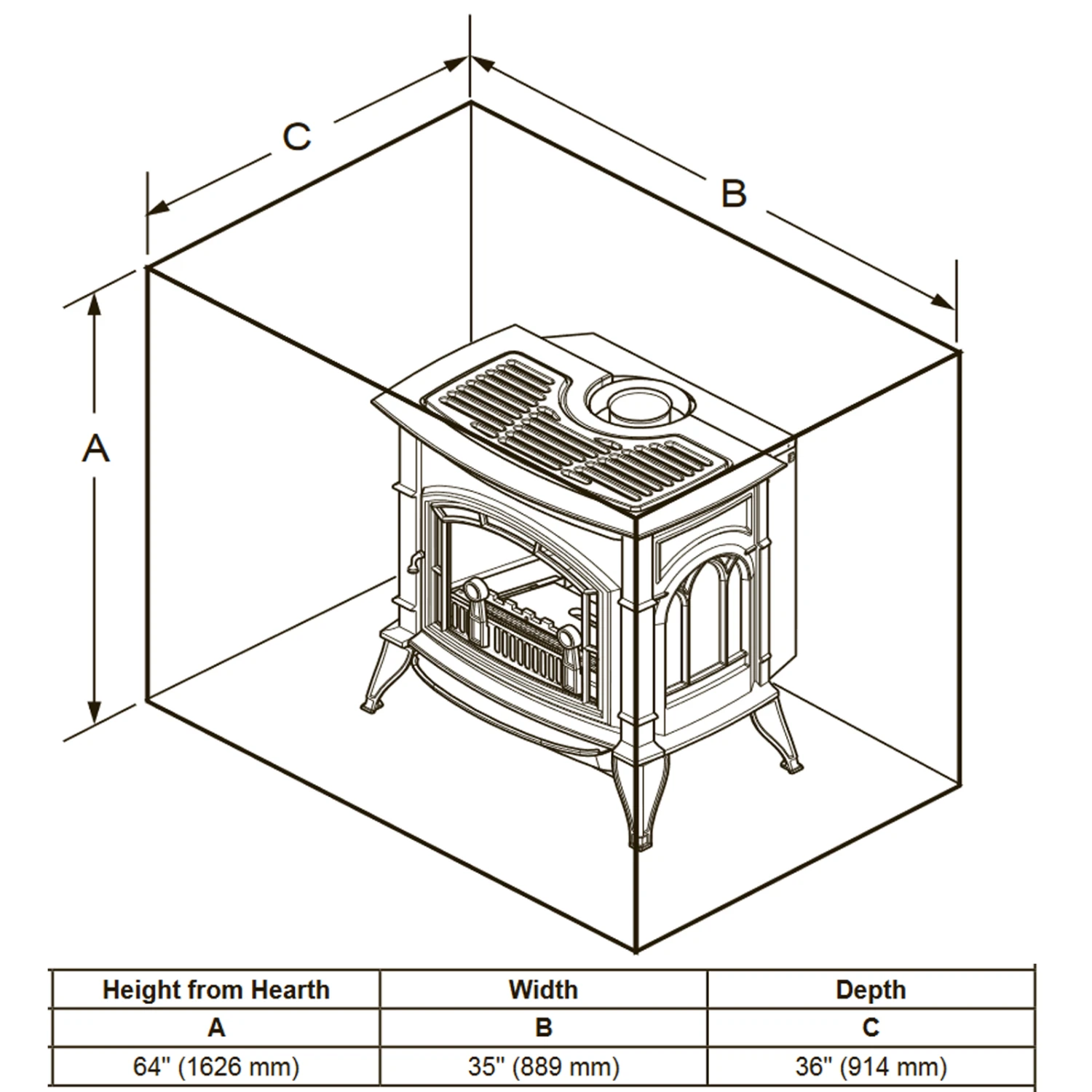 C

B

A

| Height from Hearth | Width | Depth |
|---|---|---|
| A | B | C |
| 64" (1626 mm) | 35" (889 mm) | 36" (914 mm) |