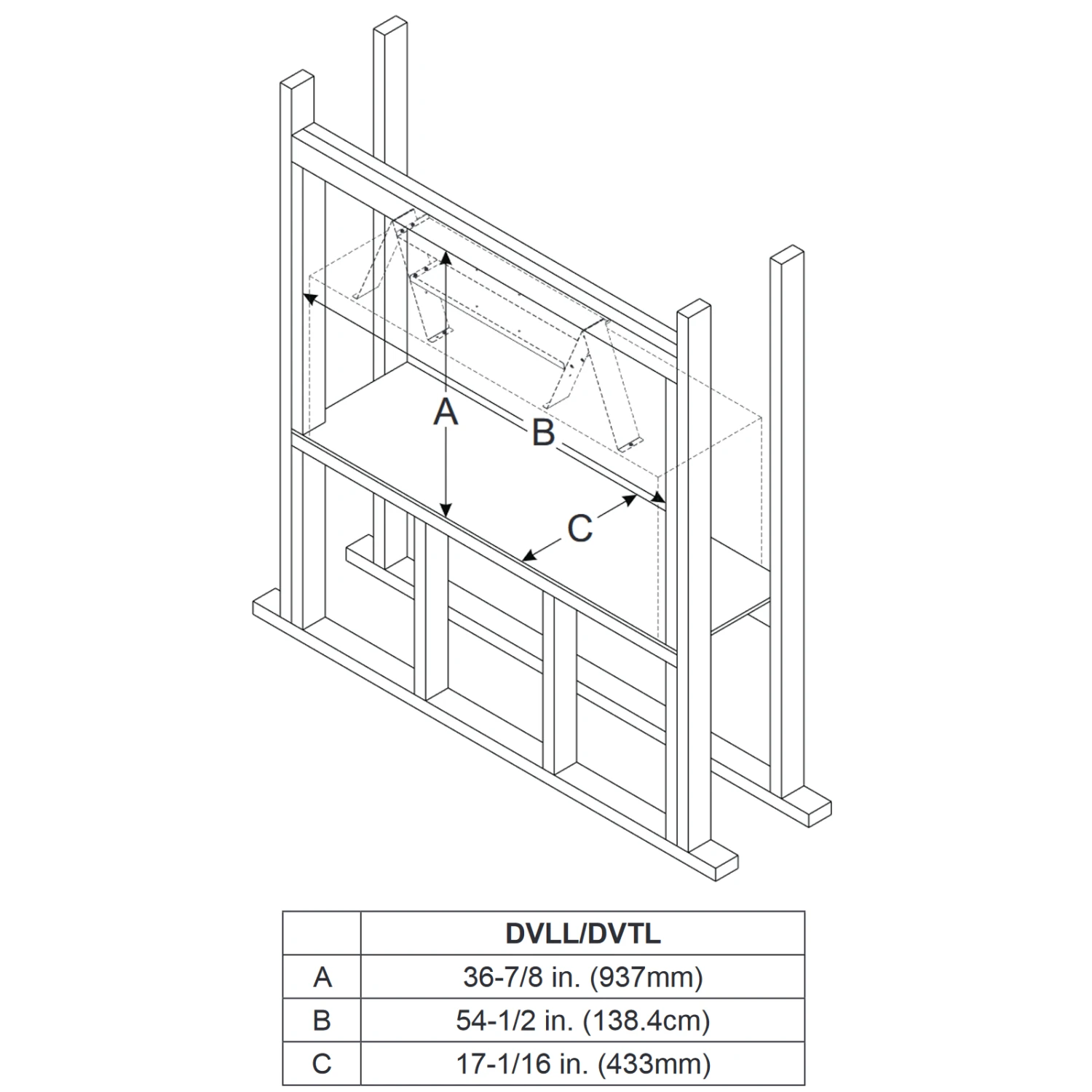 A

B

C

|  | DVLL/DVTL |
|---|---|
| A | 36-7/8 in. (937mm) |
| B | 54-1/2 in. (138.4cm) |
| C | 17-1/16 in. (433mm) |