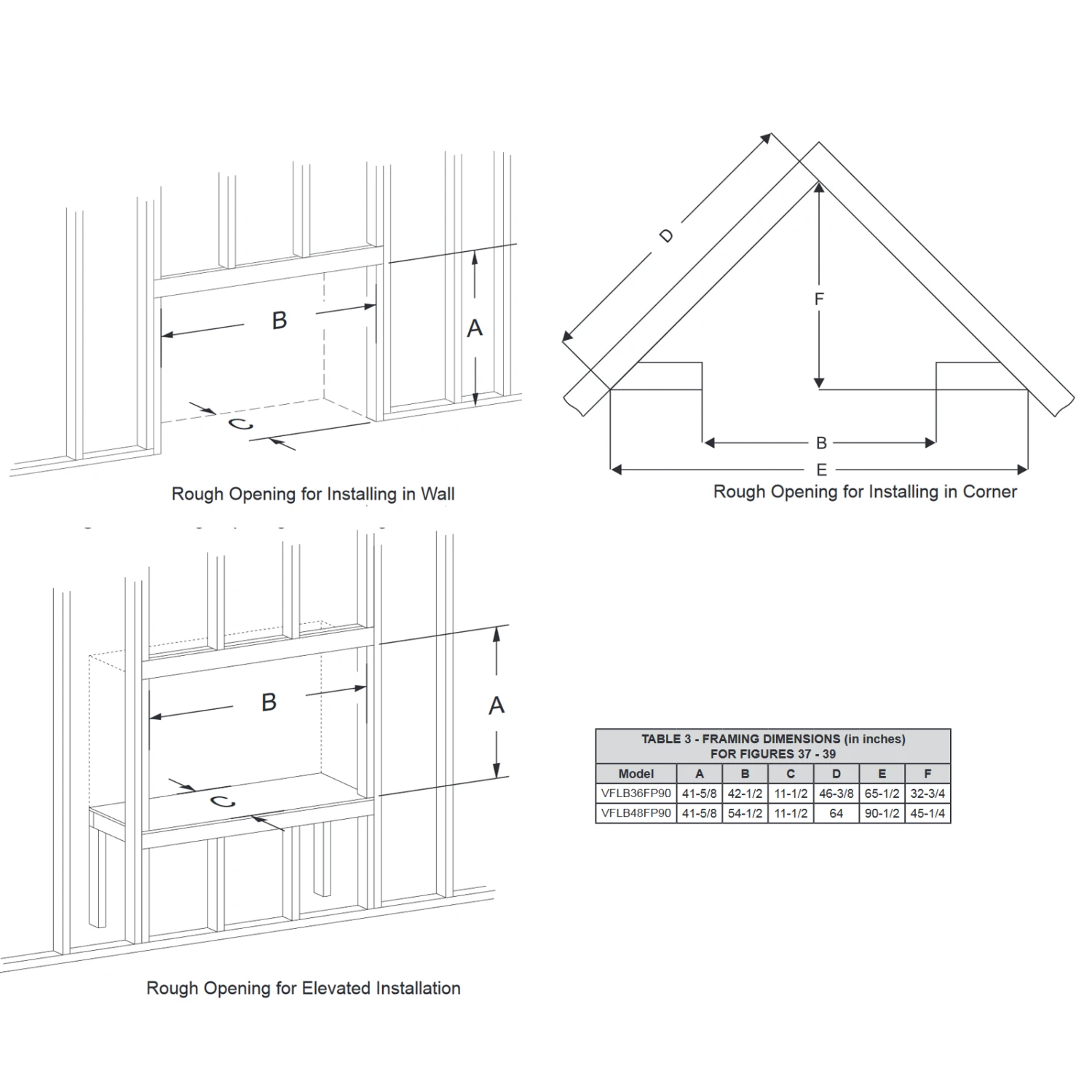 B

A

C

Rough Opening for Installing in Wall

D

F

B

E

Rough Opening for Installing in Corner

B

A

C

Rough Opening for Elevated Installation

TABLE 3 - FRAMING DIMENSIONS (in inches)
FOR FIGURES 37 - 39

| Model | A | B | C | D | E | F |
|---|---|---|---|---|---|---|
| VFLB36FP90 | 41-5/8 | 42-1/2 | 11-1/2 | 46-3/8 | 65-1/2 | 32-3/4 |
| VFLB48FP90 | 41-5/8 | 54-1/2 | 11-1/2 | 64 | 90-1/2 | 45-1/4 |