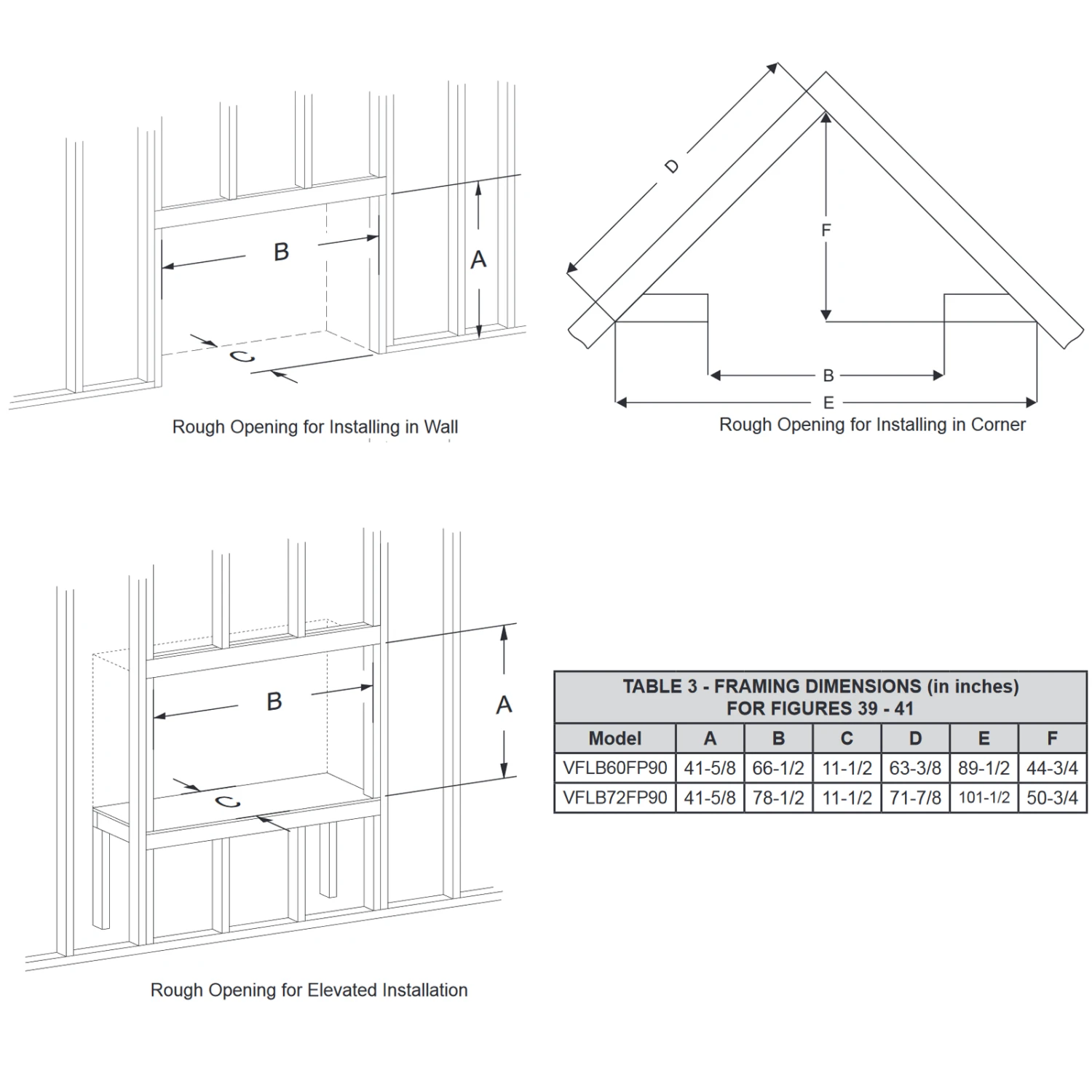 B

A

C

Rough Opening for Installing in Wall

D

F

B

E

Rough Opening for Installing in Corner

B

A

C

Rough Opening for Elevated Installation

TABLE 3 - FRAMING DIMENSIONS (in inches) FOR FIGURES 39 - 41

| Model | A | B | C | D | E | F |
|---|---|---|---|---|---|---|
| VFLB60FP90 | 41-5/8 | 66-1/2 | 11-1/2 | 63-3/8 | 89-1/2 | 44-3/4 |
| VFLB72FP90 | 41-5/8 | 78-1/2 | 11-1/2 | 71-7/8 | 101-1/2 | 50-3/4 |