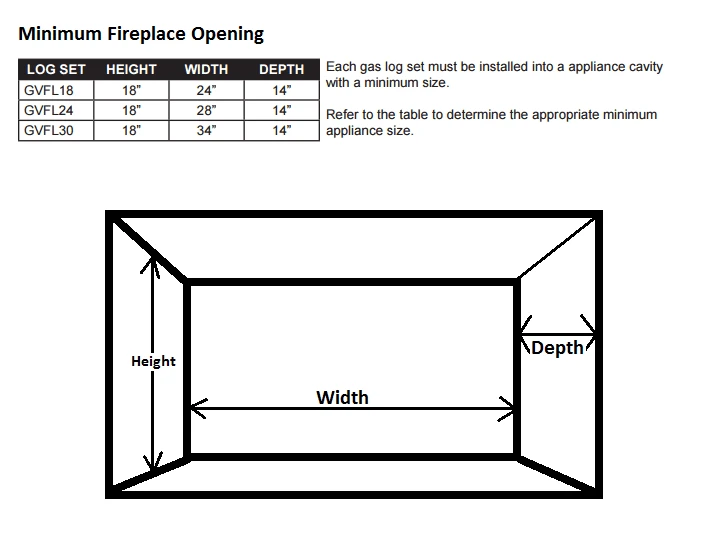 Minimum Fireplace Opening

| LOG SET | HEIGHT | WIDTH | DEPTH |
|---|---|---|---|
| GVFL18 | 18" | 24" | 14" |
| GVFL24 | 18" | 28" | 14" |
| GVFL30 | 18" | 34" | 14" |

Each gas log set must be installed into a appliance cavity with a minimum size.

Refer to the table to determine the appropriate minimum appliance size.

Height

Width

Depth