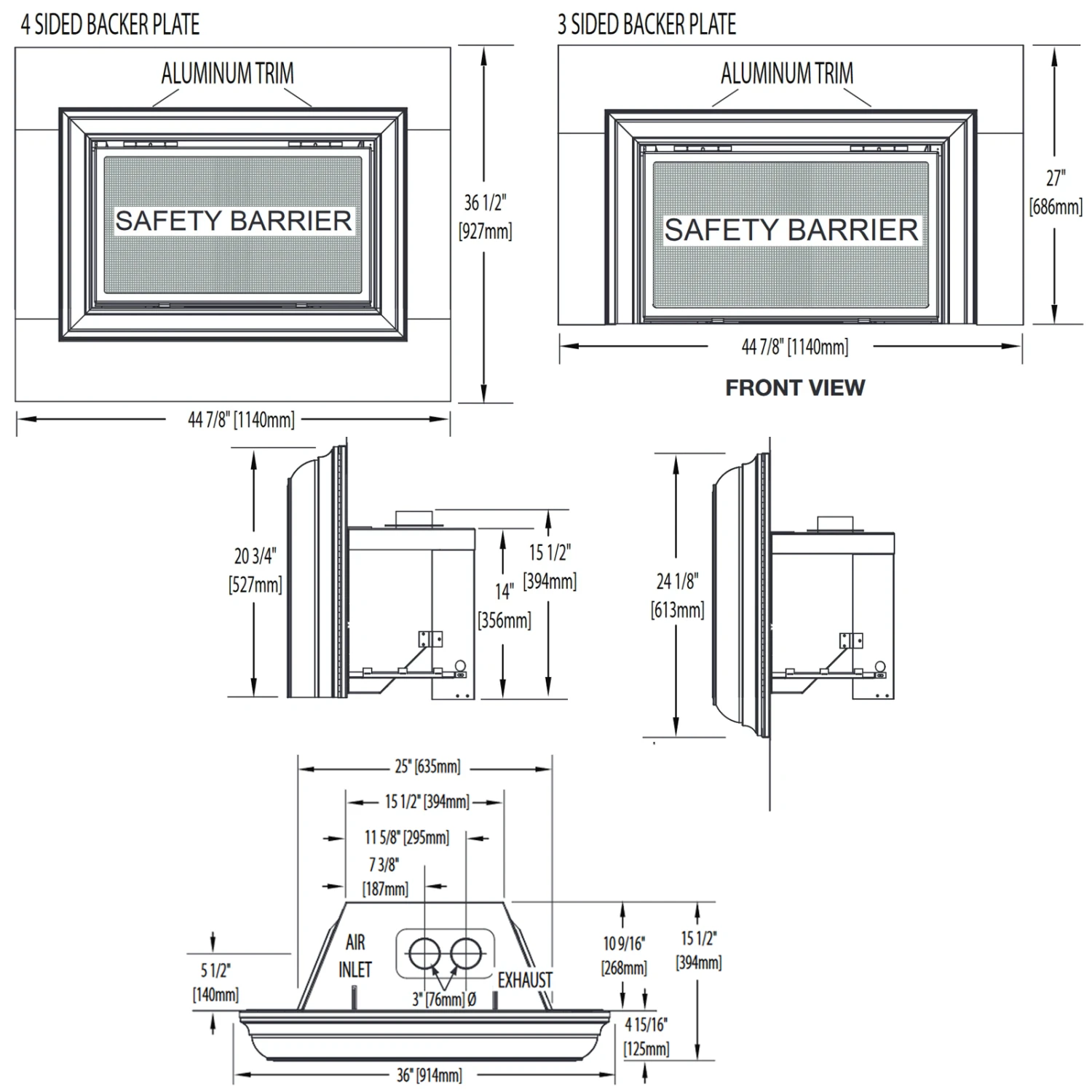 4 SIDED BACKER PLATE

ALUMINUM TRIM

SAFETY BARRIER

36 1/2" [927mm]

44 7/8" [1140mm]

3 SIDED BACKER PLATE

ALUMINUM TRIM

SAFETY BARRIER

27" [686mm]

44 7/8" [1140mm]

FRONT VIEW

20 3/4" [527mm]

14" [356mm]

15 1/2" [394mm]

24 1/8" [613mm]

25" [635mm]

15 1/2" [394mm]

11 5/8" [295mm]

7 3/8" [187mm]

AIR INLET

EXHAUST

3" [76mm] Ø

5 1/2" [140mm]

10 9/16" [268mm]

15 1/2" [394mm]

4 15/16" [125mm]

36" [914mm]