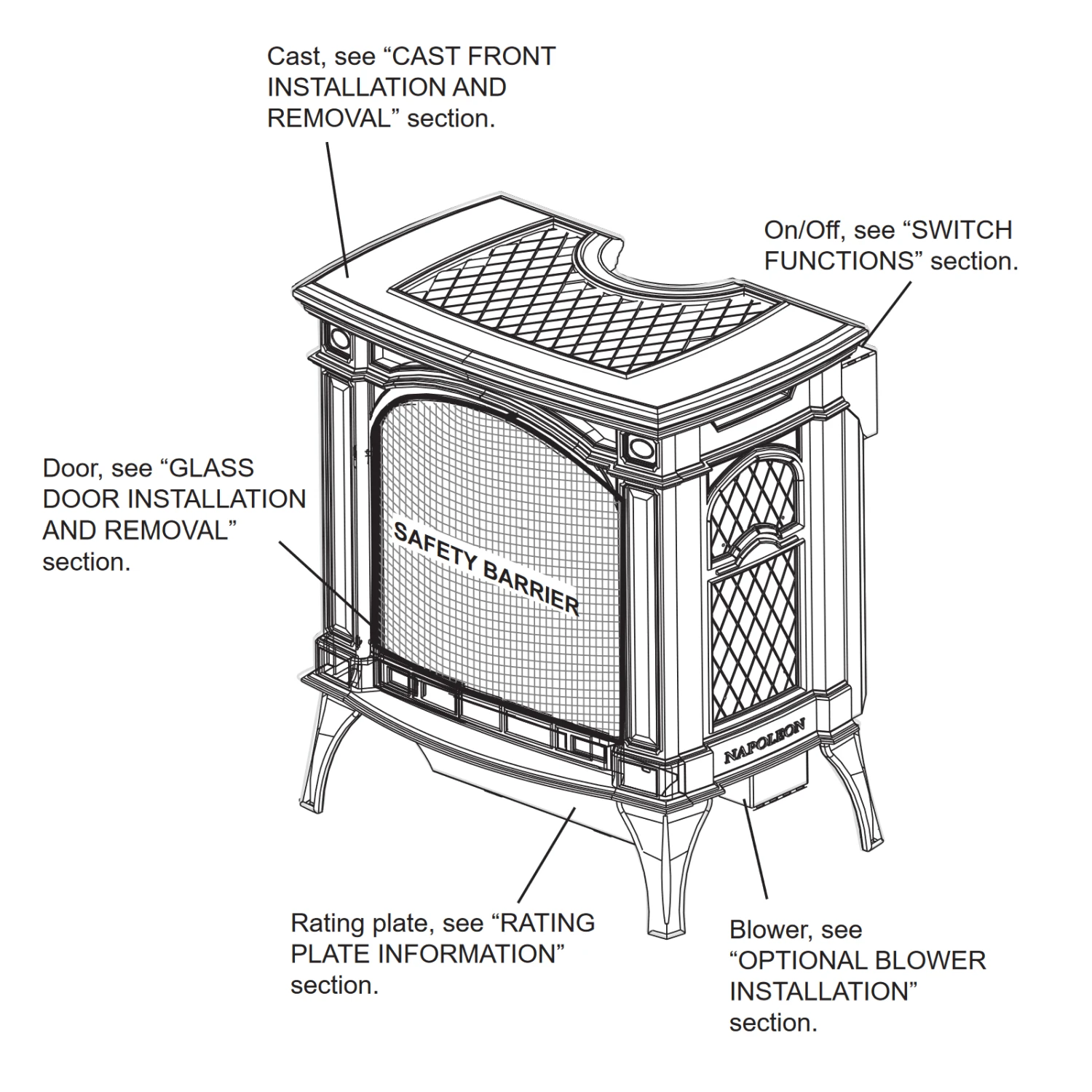 Cast, see “CAST FRONT INSTALLATION AND REMOVAL” section.

On/Off, see “SWITCH FUNCTIONS” section.

Door, see “GLASS DOOR INSTALLATION AND REMOVAL” section.

SAFETY BARRIER

NAPOLEON

Rating plate, see “RATING PLATE INFORMATION” section.

Blower, see “OPTIONAL BLOWER INSTALLATION” section.