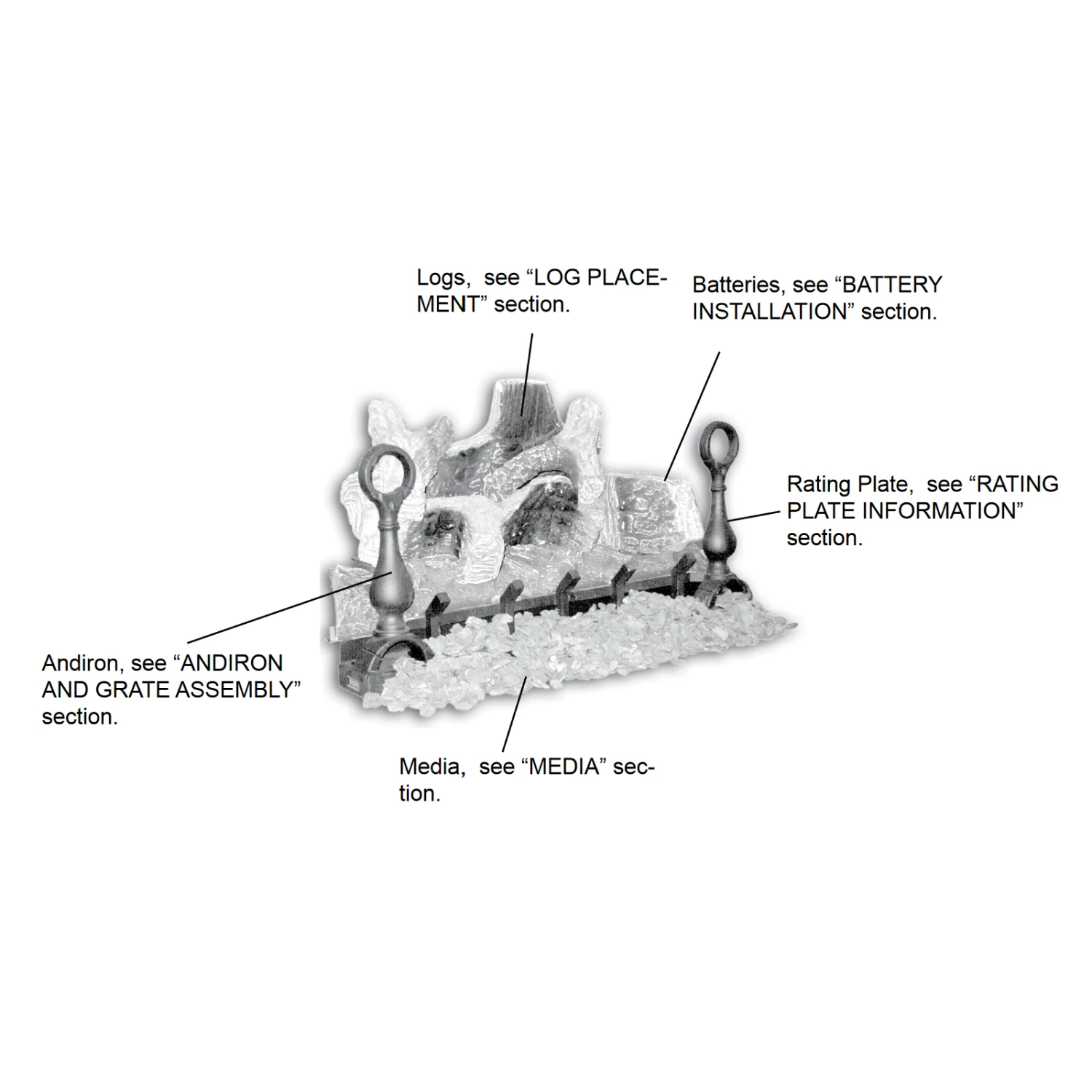 Logs, see “LOG PLACEMENT” section.

Batteries, see “BATTERY INSTALLATION” section.

Rating Plate, see “RATING PLATE INFORMATION” section.

Andiron, see “ANDIRON AND GRATE ASSEMBLY” section.

Media, see “MEDIA” section.