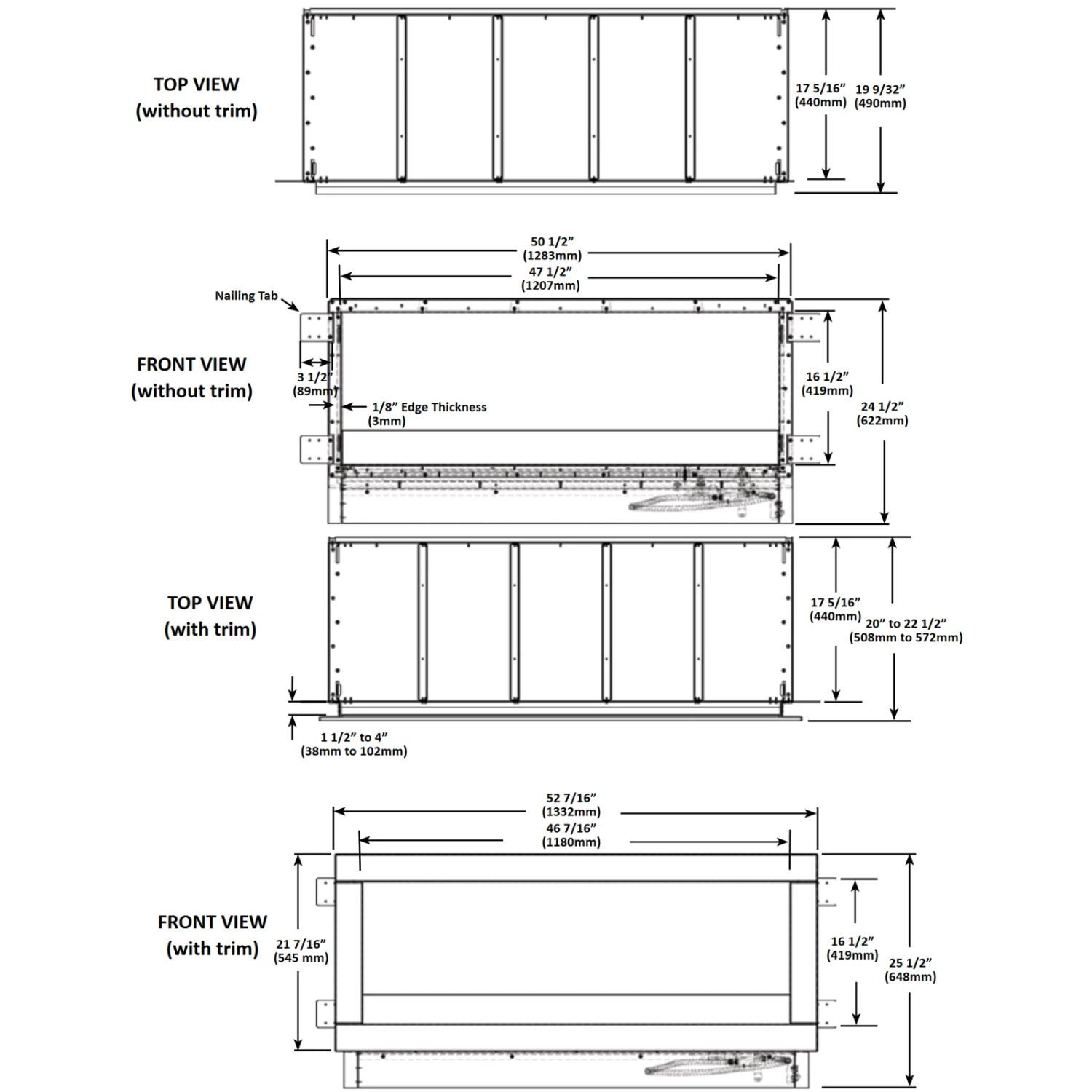 TOP VIEW
(without trim)

17 5/16”
(440mm)

19 9/32”
(490mm)

50 1/2”
(1283mm)

47 1/2”
(1207mm)

Nailing Tab

FRONT VIEW
(without trim)

3 1/2”
(89mm)

1/8” Edge Thickness
(3mm)

16 1/2”
(419mm)

24 1/2”
(622mm)

TOP VIEW
(with trim)

17 5/16”
(440mm)

20” to 22 1/2”
(508mm to 572mm)

1 1/2” to 4”
(38mm to 102mm)

52 7/16”
(1332mm)

46 7/16”
(1180mm)

FRONT VIEW
(with trim)

21 7/16”
(545 mm)

16 1/2”
(419mm)

25 1/2”
(648mm)