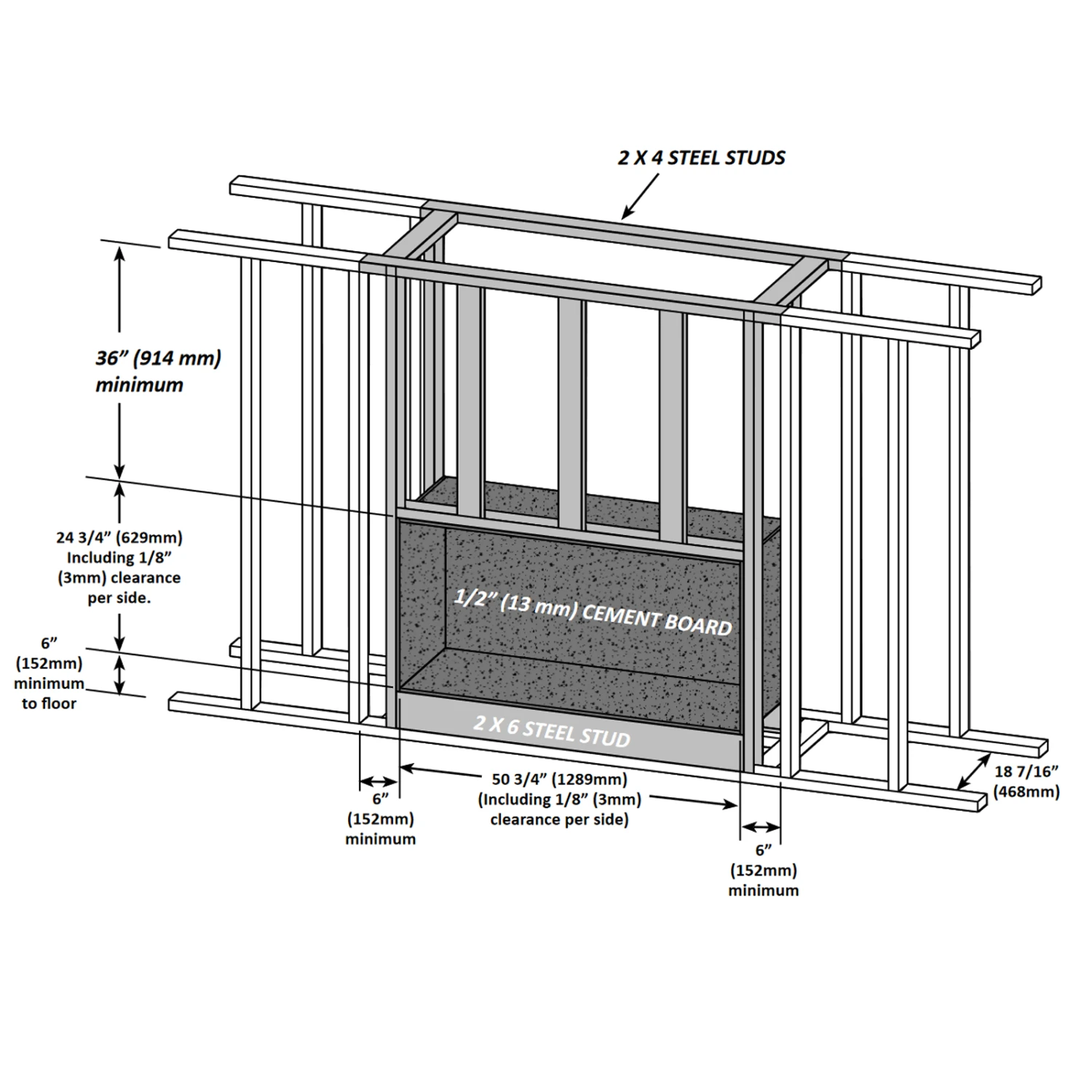 2 X 4 STEEL STUDS

36” (914 mm) minimum

24 3/4” (629mm) Including 1/8” (3mm) clearance per side.

6” (152mm) minimum to floor

1/2” (13 mm) CEMENT BOARD

2 X 6 STEEL STUD

6” (152mm) minimum

50 3/4” (1289mm) (Including 1/8” (3mm) clearance per side)

6” (152mm) minimum

18 7/16” (468mm)