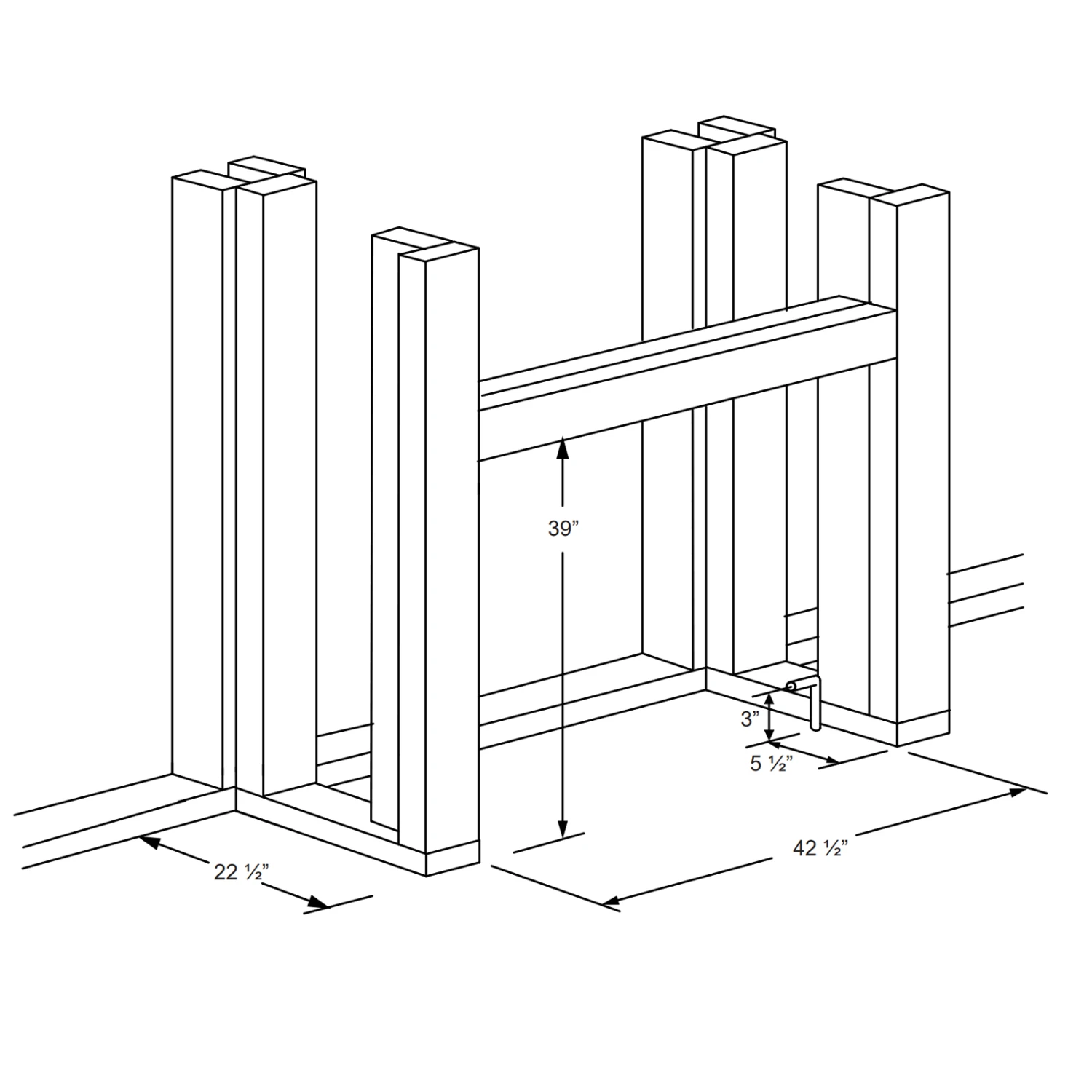 39”

3”

5 ½”

42 ½”

22 ½”