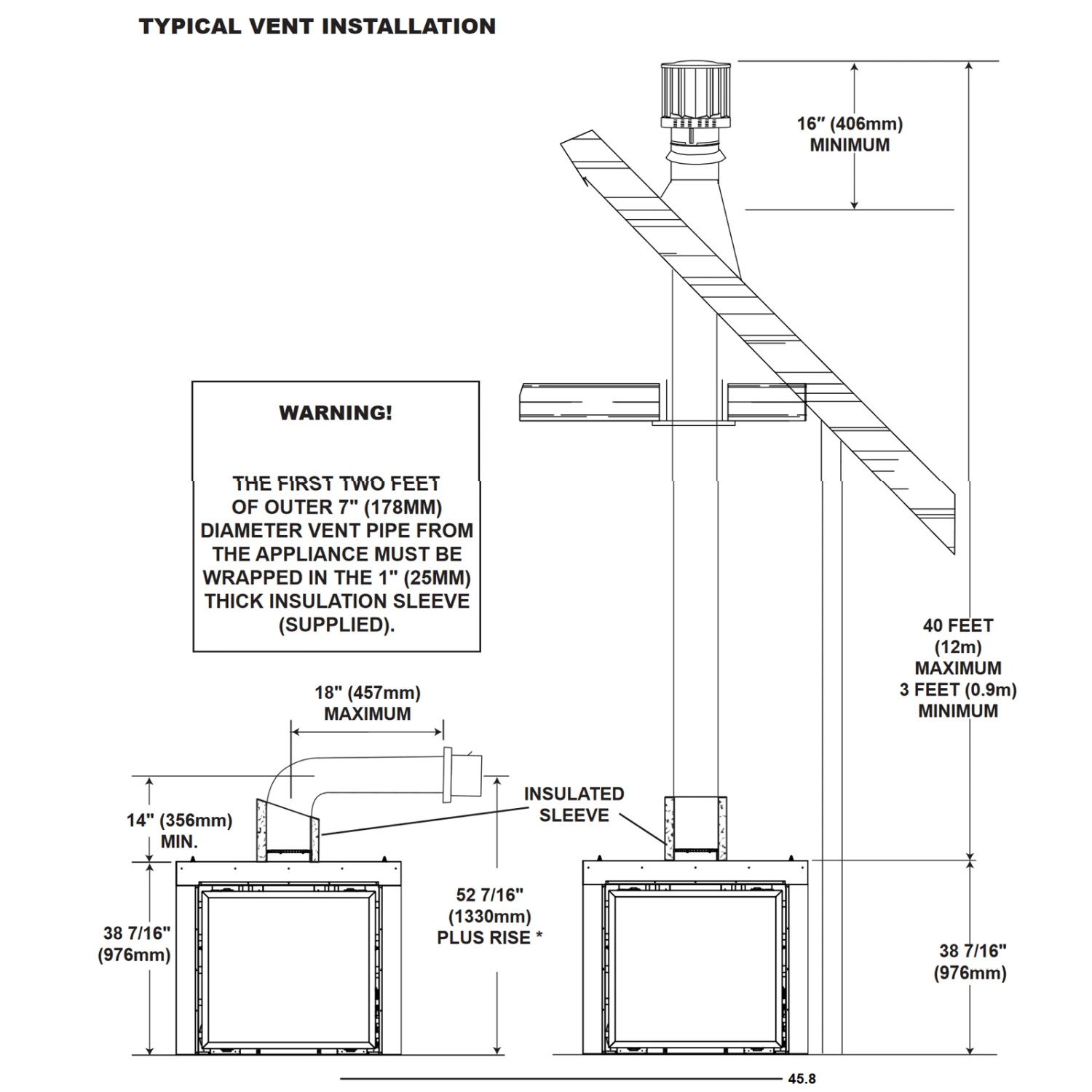 TYPICAL VENT INSTALLATION

16" (406mm) MINIMUM

WARNING!

THE FIRST TWO FEET OF OUTER 7" (178MM) DIAMETER VENT PIPE FROM THE APPLIANCE MUST BE WRAPPED IN THE 1" (25MM) THICK INSULATION SLEEVE (SUPPLIED).

40 FEET (12m) MAXIMUM 3 FEET (0.9m) MINIMUM

18" (457mm) MAXIMUM

INSULATED SLEEVE

14" (356mm) MIN.

38 7/16" (976mm)

52 7/16" (1330mm) PLUS RISE *

38 7/16" (976mm)

45.8