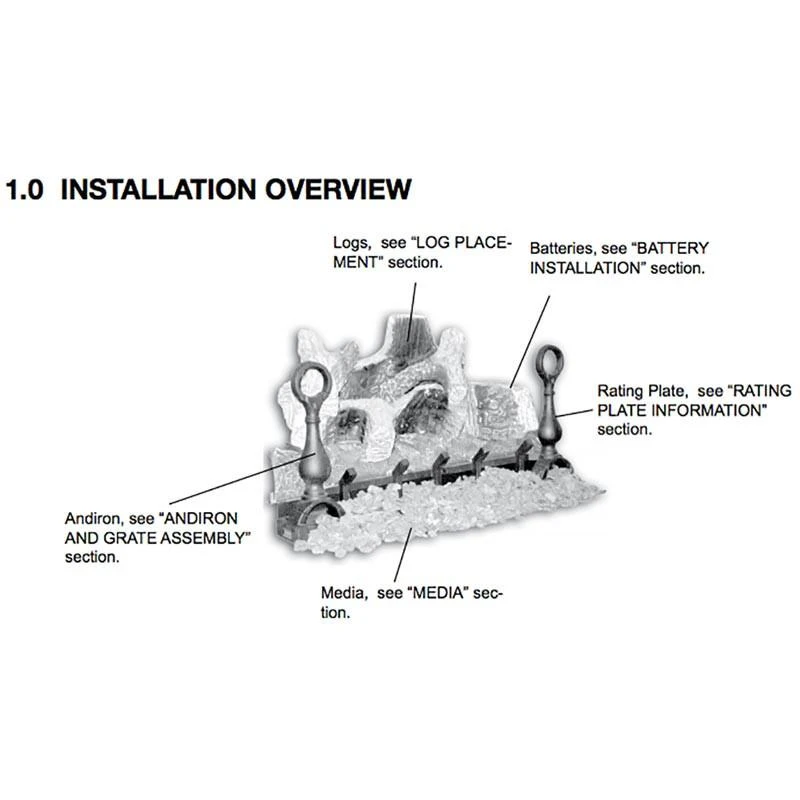 1.0 INSTALLATION OVERVIEW

Logs, see "LOG PLACEMENT" section.

Batteries, see "BATTERY INSTALLATION" section.

Rating Plate, see "RATING PLATE INFORMATION" section.

Andiron, see "ANDIRON AND GRATE ASSEMBLY" section.

Media, see "MEDIA" section.