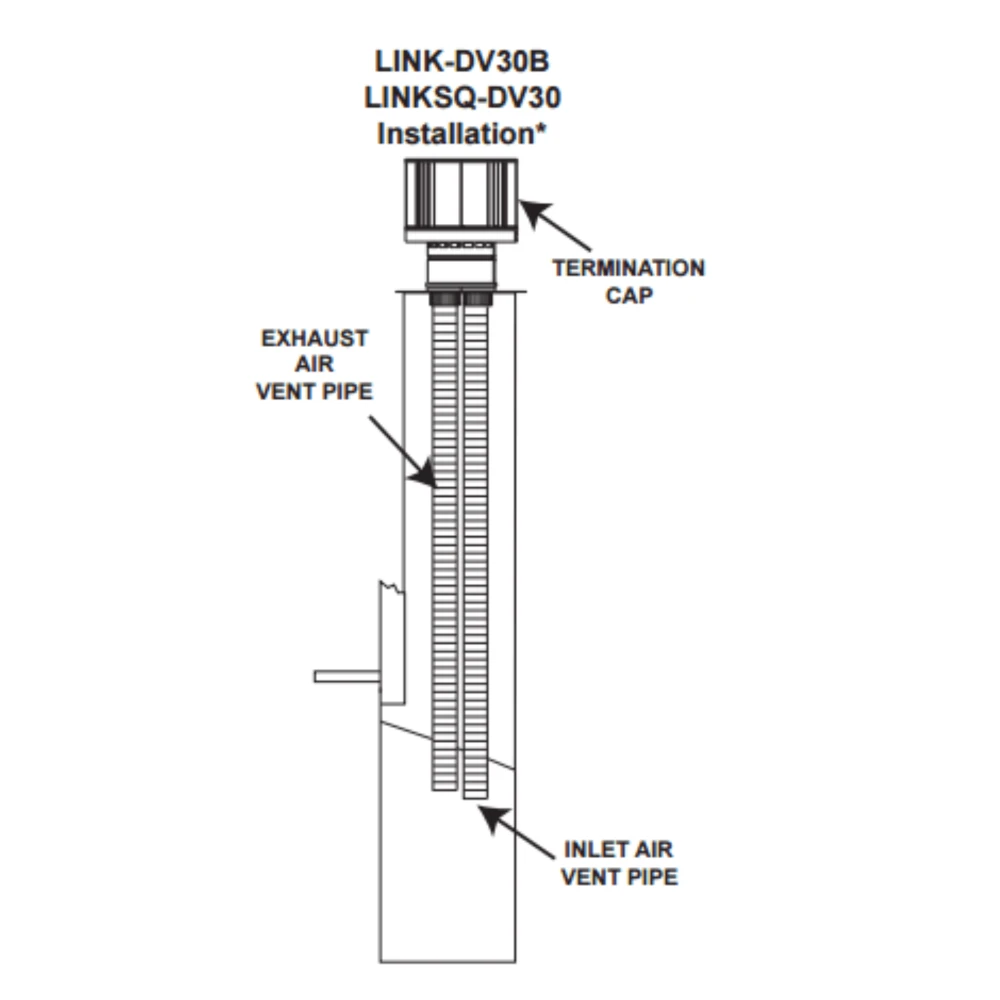 LINK-DV30B
LINKSQ-DV30
Installation*

TERMINATION CAP

EXHAUST AIR VENT PIPE

INLET AIR VENT PIPE