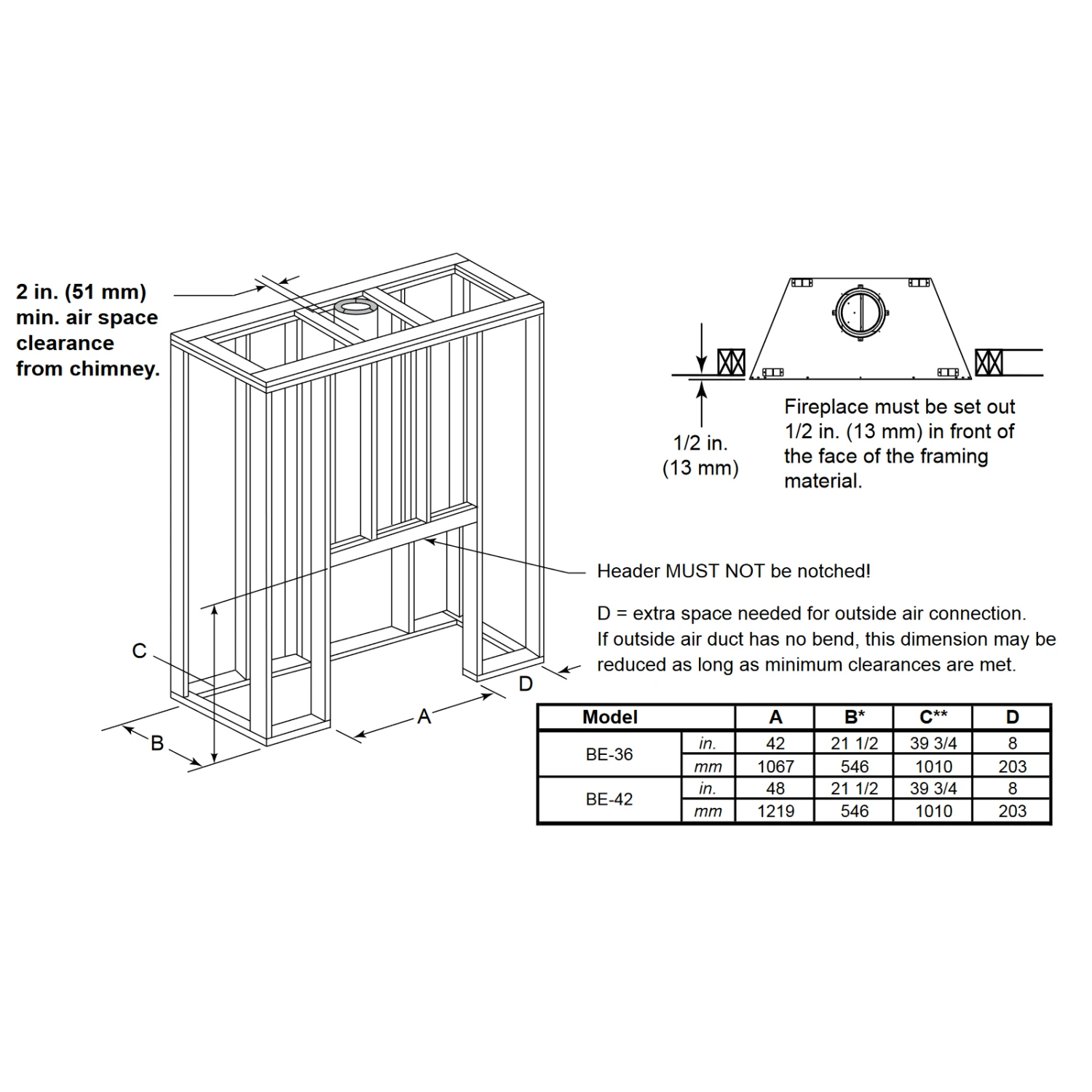 2 in. (51 mm) min. air space clearance from chimney.

1/2 in. (13 mm)

Fireplace must be set out 1/2 in. (13 mm) in front of the face of the framing material.

Header MUST NOT be notched!

D = extra space needed for outside air connection. If outside air duct has no bend, this dimension may be reduced as long as minimum clearances are met.

C

D

A

B

| Model | | A | B* | C** | D |
|---|---|---|---|---|---|
| BE-36 | in. | 42 | 21 1/2 | 39 3/4 | 8 |
| | mm | 1067 | 546 | 1010 | 203 |
| BE-42 | in. | 48 | 21 1/2 | 39 3/4 | 8 |
| | mm | 1219 | 546 | 1010 | 203 |