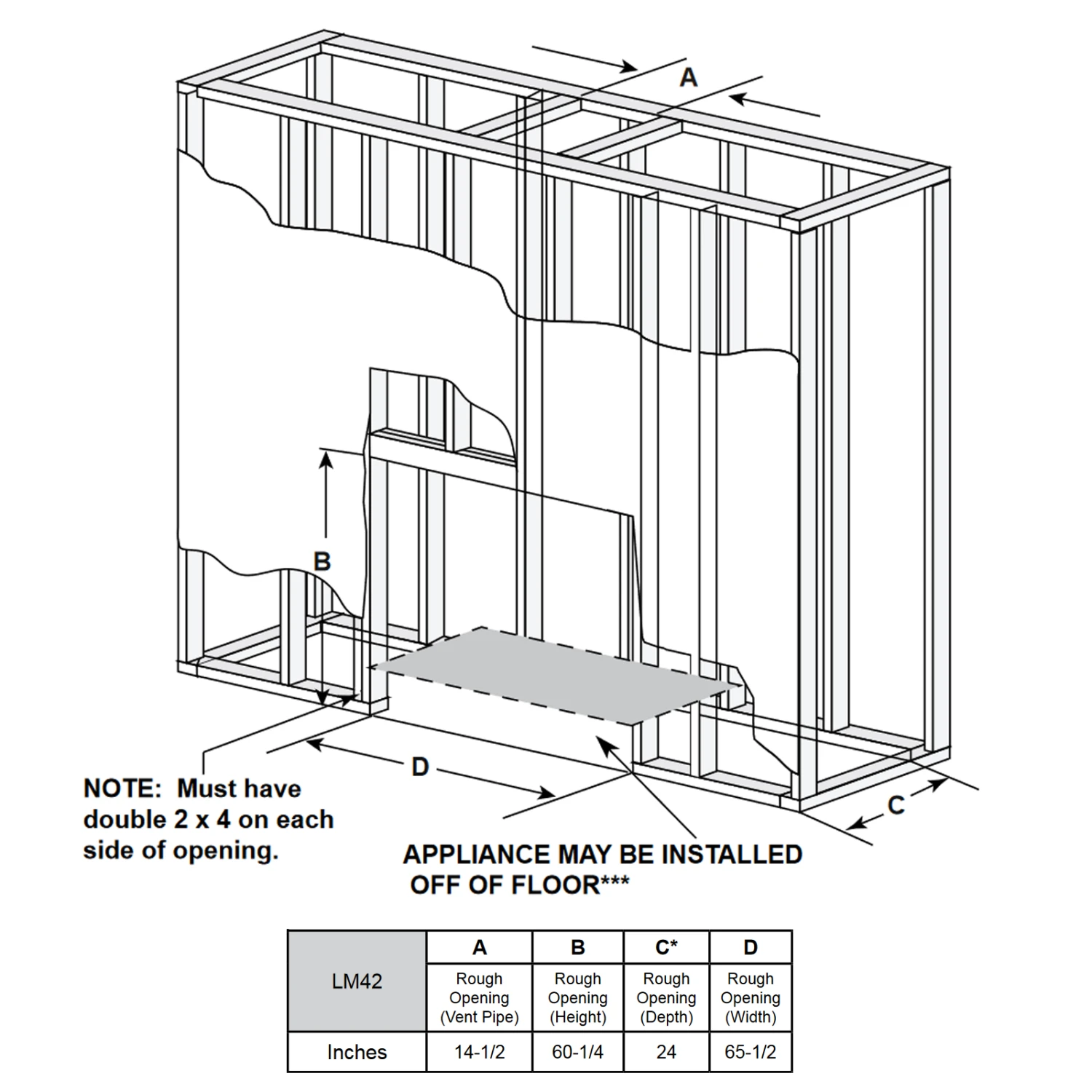 A

B

D

C

NOTE: Must have double 2 x 4 on each side of opening.

APPLIANCE MAY BE INSTALLED OFF OF FLOOR***

| LM42 | A | B | C* | D |
|---|---|---|---|---|
| | Rough Opening (Vent Pipe) | Rough Opening (Height) | Rough Opening (Depth) | Rough Opening (Width) |
| Inches | 14-1/2 | 60-1/4 | 24 | 65-1/2 |