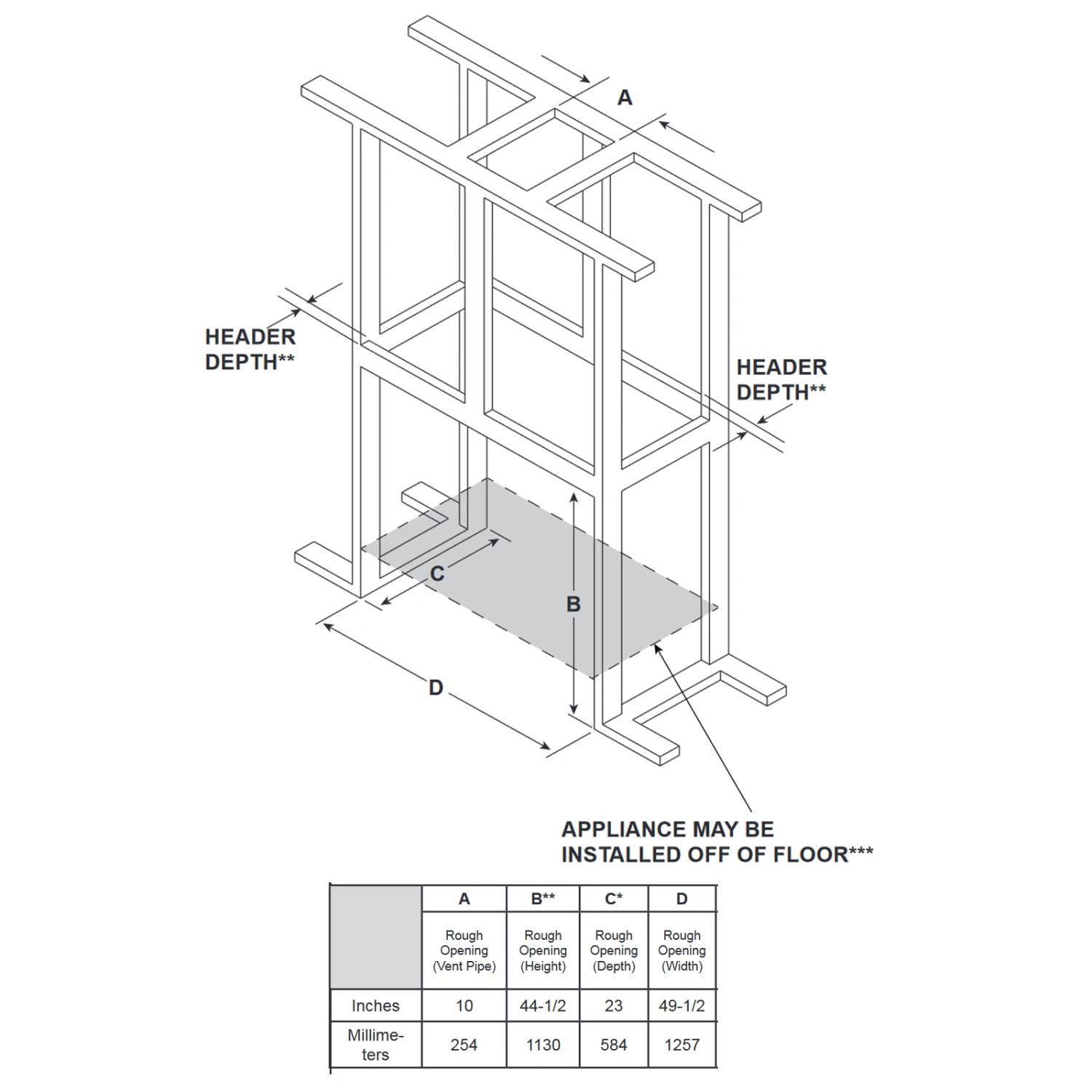 A

HEADER DEPTH**

HEADER DEPTH**

C

B

D

APPLIANCE MAY BE INSTALLED OFF OF FLOOR***

| | A | B** | C* | D |
|---|---|---|---|---|
| | Rough Opening (Vent Pipe) | Rough Opening (Height) | Rough Opening (Depth) | Rough Opening (Width) |
| Inches | 10 | 44-1/2 | 23 | 49-1/2 |
| Millimeters | 254 | 1130 | 584 | 1257 |