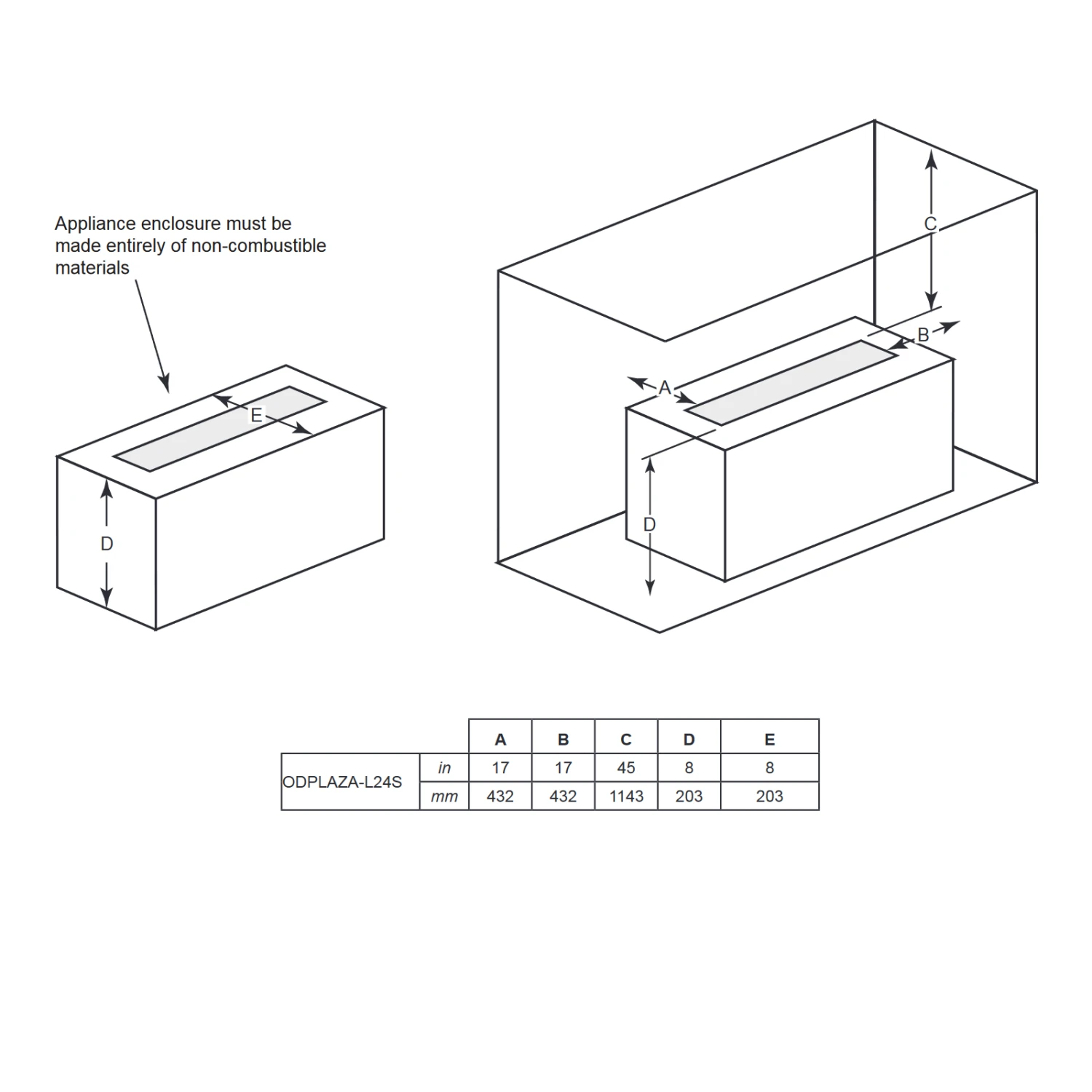 Appliance enclosure must be made entirely of non-combustible materials

E

D

C

B

A

D

| | | A | B | C | D | E |
|---|---|---|---|---|---|---|
| ODPLAZA-L24S | in | 17 | 17 | 45 | 8 | 8 |
| | mm | 432 | 432 | 1143 | 203 | 203 |