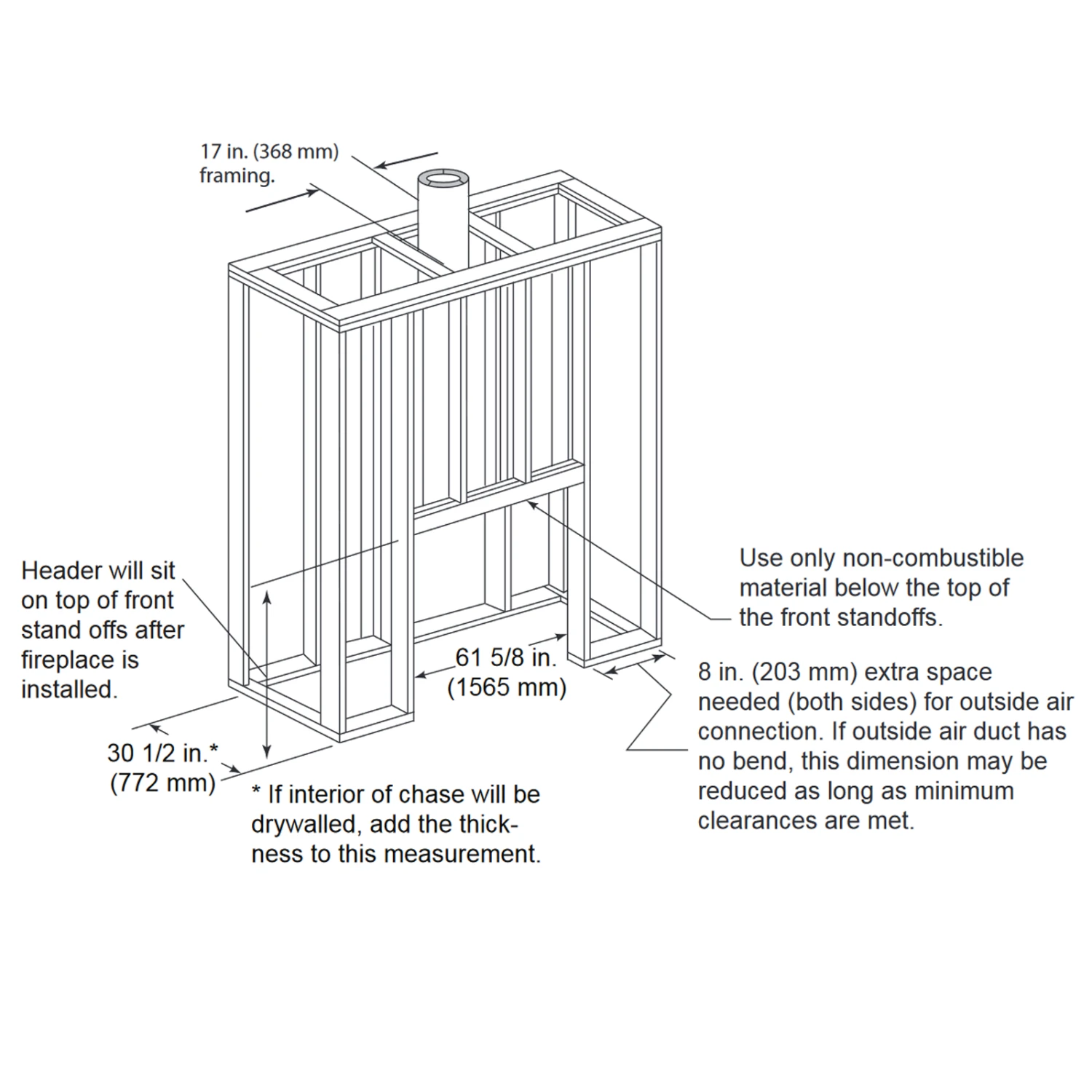 17 in. (368 mm) framing.

Header will sit on top of front stand offs after fireplace is installed.

Use only non-combustible material below the top of the front standoffs.

61 5/8 in. (1565 mm)

8 in. (203 mm) extra space needed (both sides) for outside air connection. If outside air duct has no bend, this dimension may be reduced as long as minimum clearances are met.

30 1/2 in.* (772 mm)

* If interior of chase will be drywalled, add the thickness to this measurement.