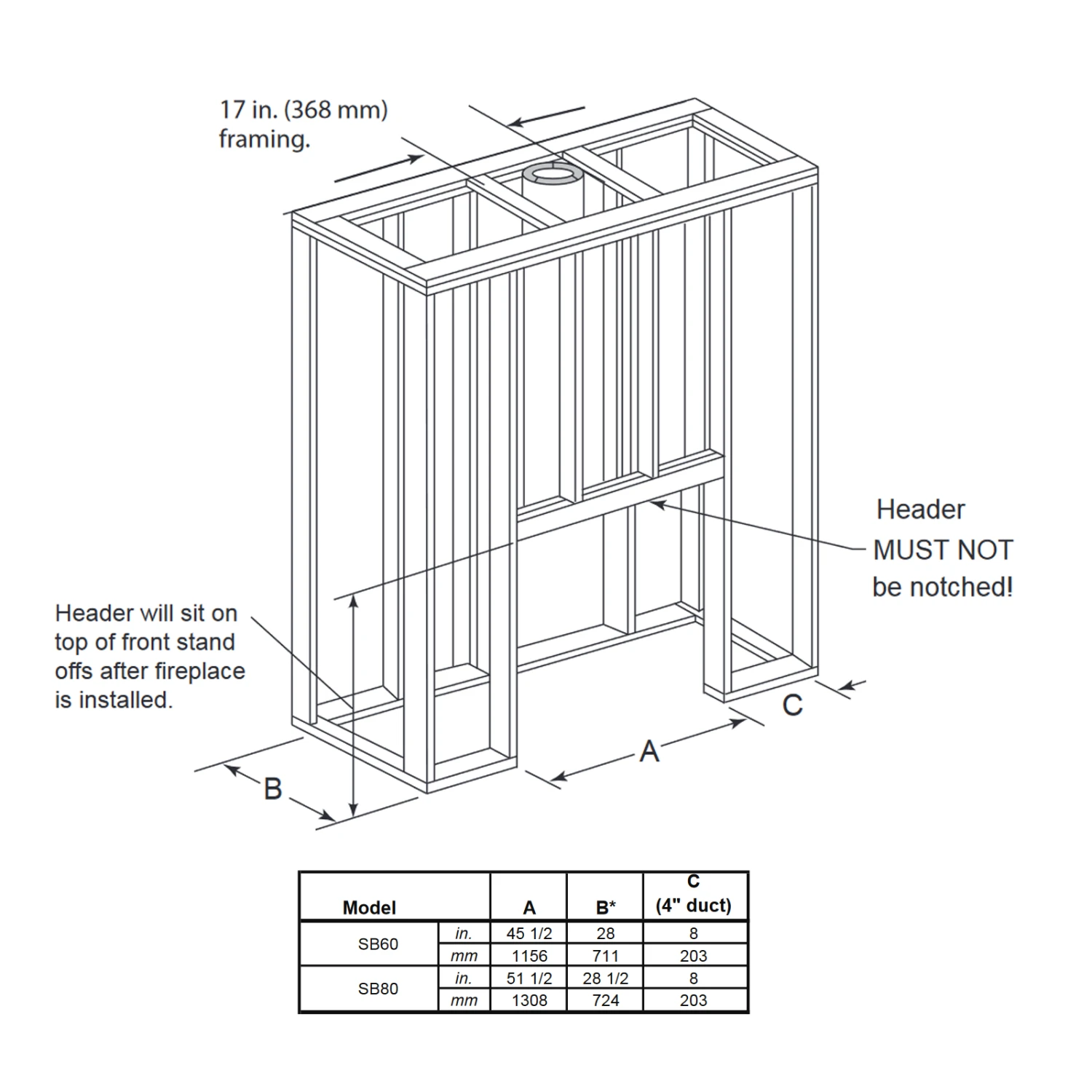 17 in. (368 mm) framing.

Header MUST NOT be notched!

Header will sit on top of front stand offs after fireplace is installed.

C

A

B

| Model | | A | B* | C (4" duct) |
|---|---|---|---|---|
| SB60 | in. | 45 1/2 | 28 | 8 |
| | mm | 1156 | 711 | 203 |
| SB80 | in. | 51 1/2 | 28 1/2 | 8 |
| | mm | 1308 | 724 | 203 |