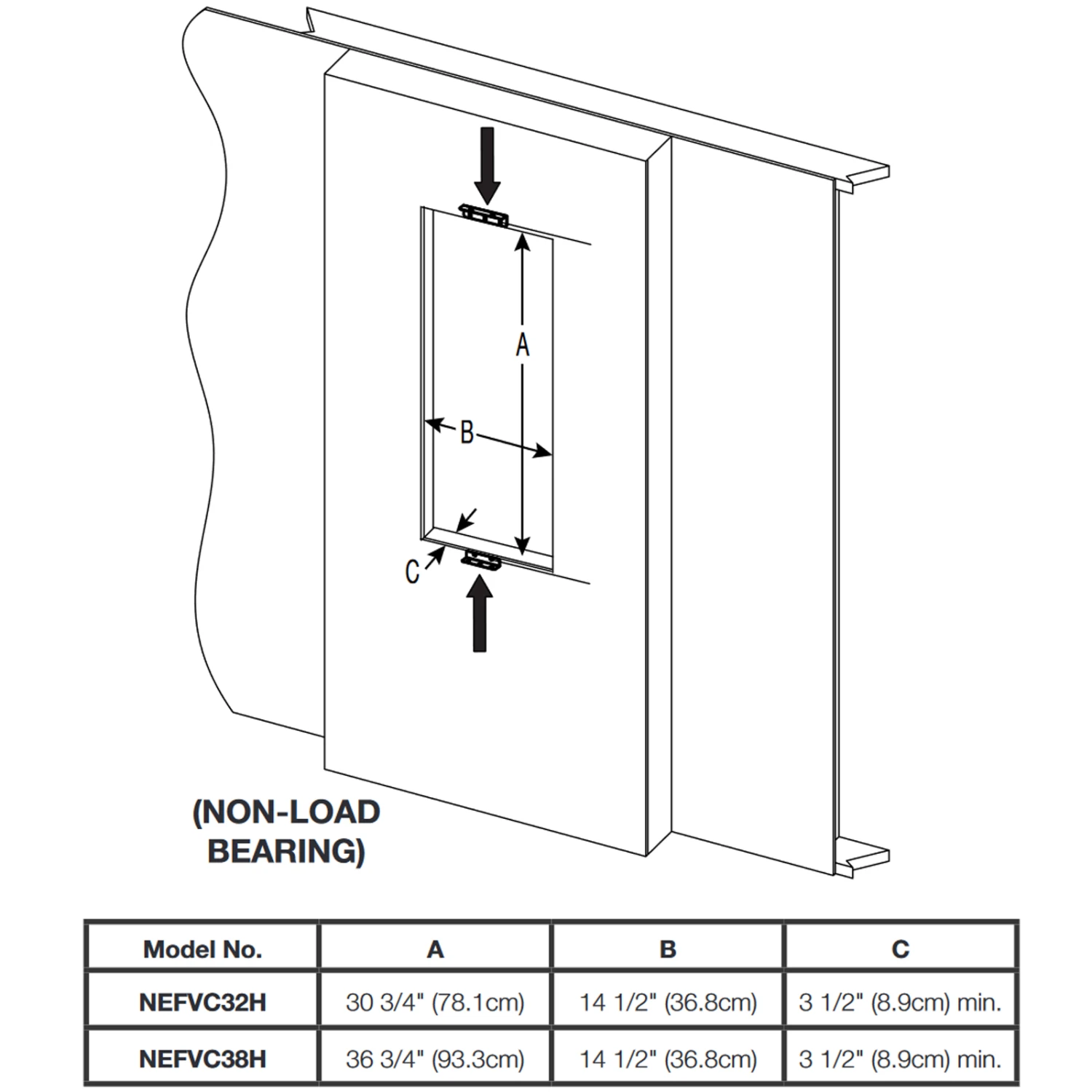 A

B

C

(NON-LOAD BEARING)

| Model No. | A | B | C |
|---|---|---|---|
| NEFVC32H | 30 3/4" (78.1cm) | 14 1/2" (36.8cm) | 3 1/2" (8.9cm) min. |
| NEFVC38H | 36 3/4" (93.3cm) | 14 1/2" (36.8cm) | 3 1/2" (8.9cm) min. |