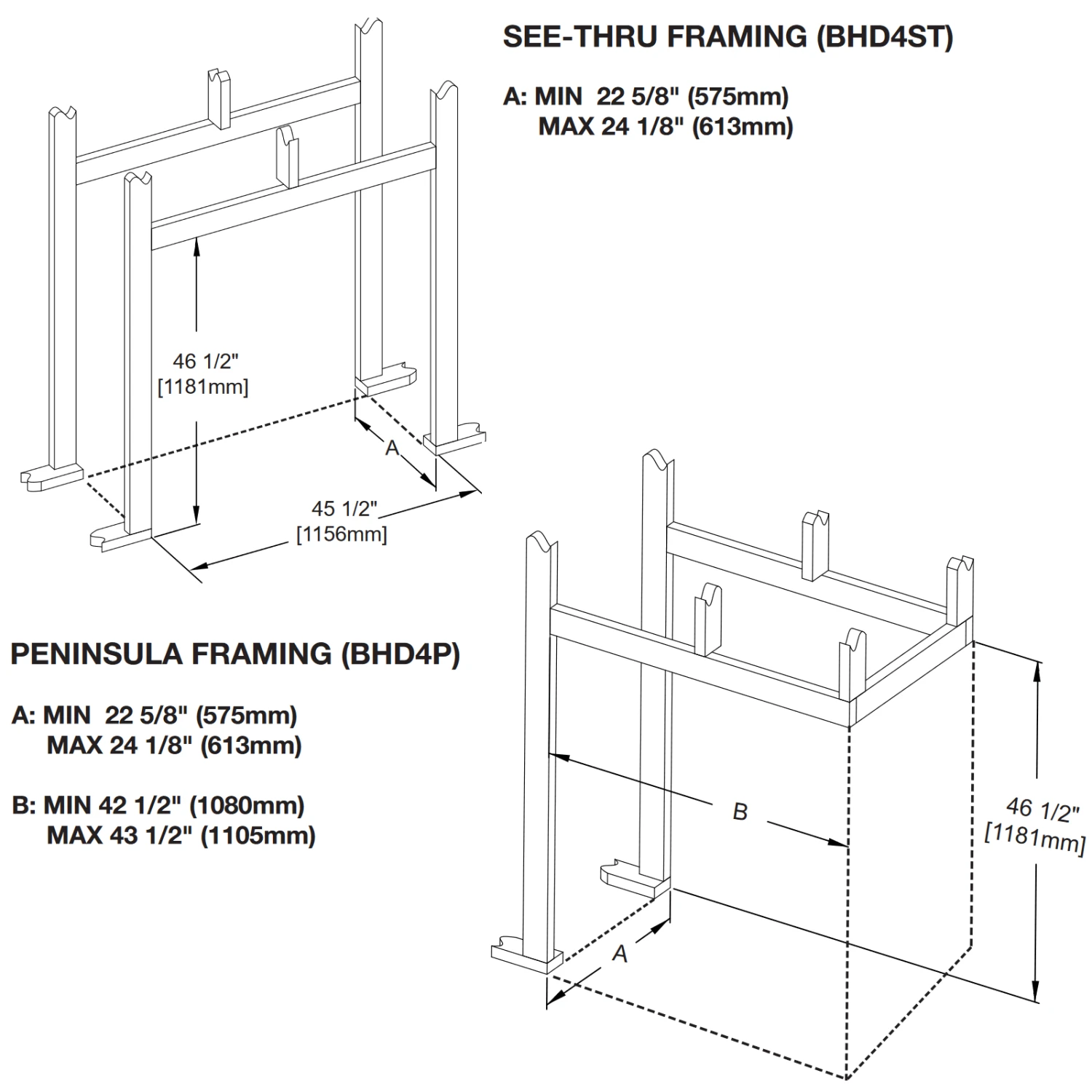 SEE-THRU FRAMING (BHD4ST)

A: MIN 22 5/8" (575mm)
MAX 24 1/8" (613mm)

46 1/2"
[1181mm]

A

45 1/2"
[1156mm]

PENINSULA FRAMING (BHD4P)

A: MIN 22 5/8" (575mm)
MAX 24 1/8" (613mm)

B: MIN 42 1/2" (1080mm)
MAX 43 1/2" (1105mm)

B

46 1/2"
[1181mm]

A