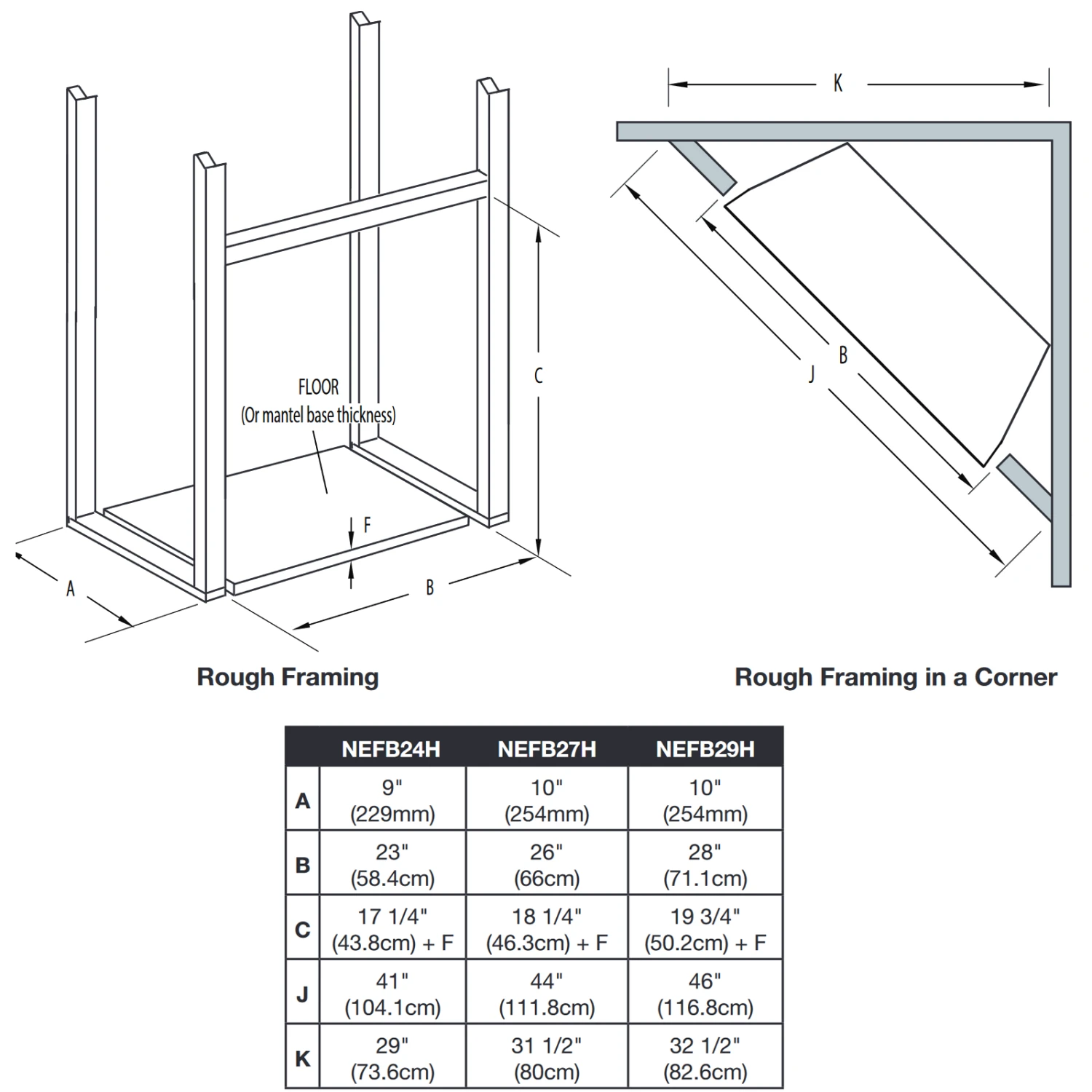 FLOOR
(Or mantel base thickness)

C

F

A

B

Rough Framing

K

B

J

Rough Framing in a Corner

| | NEFB24H | NEFB27H | NEFB29H |
|---|---|---|---|
| A | 9" (229mm) | 10" (254mm) | 10" (254mm) |
| B | 23" (58.4cm) | 26" (66cm) | 28" (71.1cm) |
| C | 17 1/4" (43.8cm) + F | 18 1/4" (46.3cm) + F | 19 3/4" (50.2cm) + F |
| J | 41" (104.1cm) | 44" (111.8cm) | 46" (116.8cm) |
| K | 29" (73.6cm) | 31 1/2" (80cm) | 32 1/2" (82.6cm) |