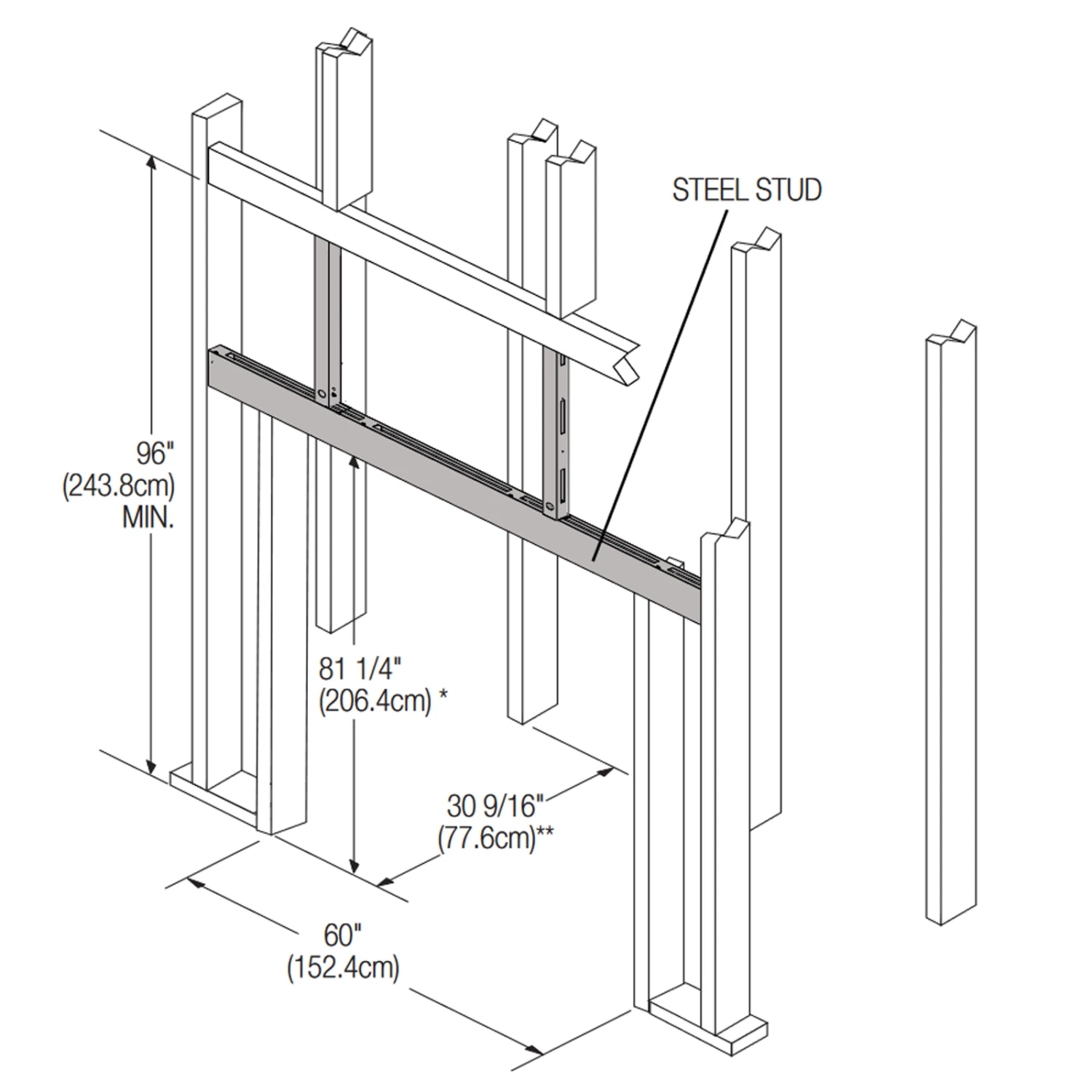 STEEL STUD

96"
(243.8cm)
MIN.

81 1/4"
(206.4cm) *

30 9/16"
(77.6cm)**

60"
(152.4cm)