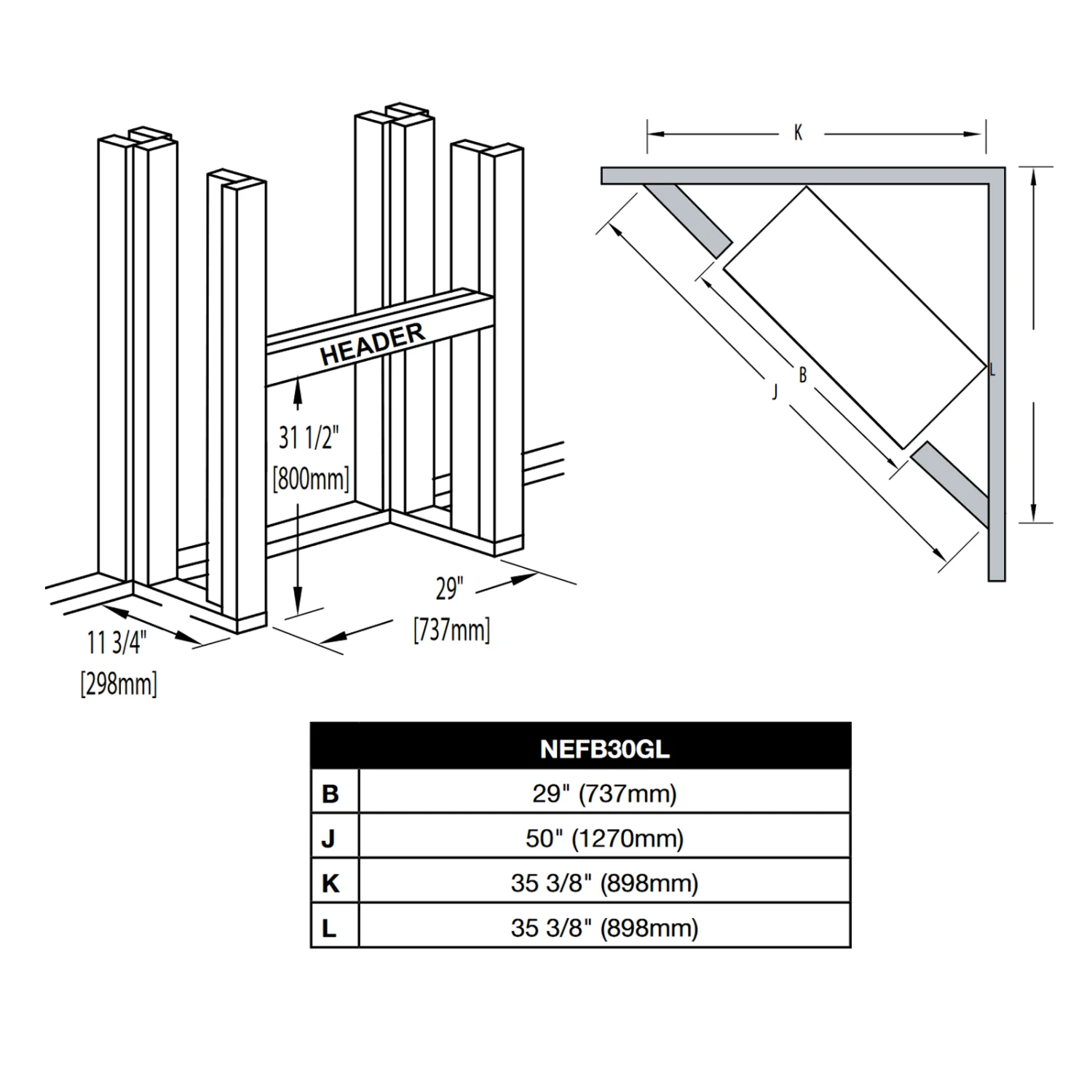 HEADER

31 1/2"
[800mm]

29"
[737mm]

11 3/4"
[298mm]

K

B

J

L

| | NEFB30GL |
|---|---|
| B | 29" (737mm) |
| J | 50" (1270mm) |
| K | 35 3/8" (898mm) |
| L | 35 3/8" (898mm) |