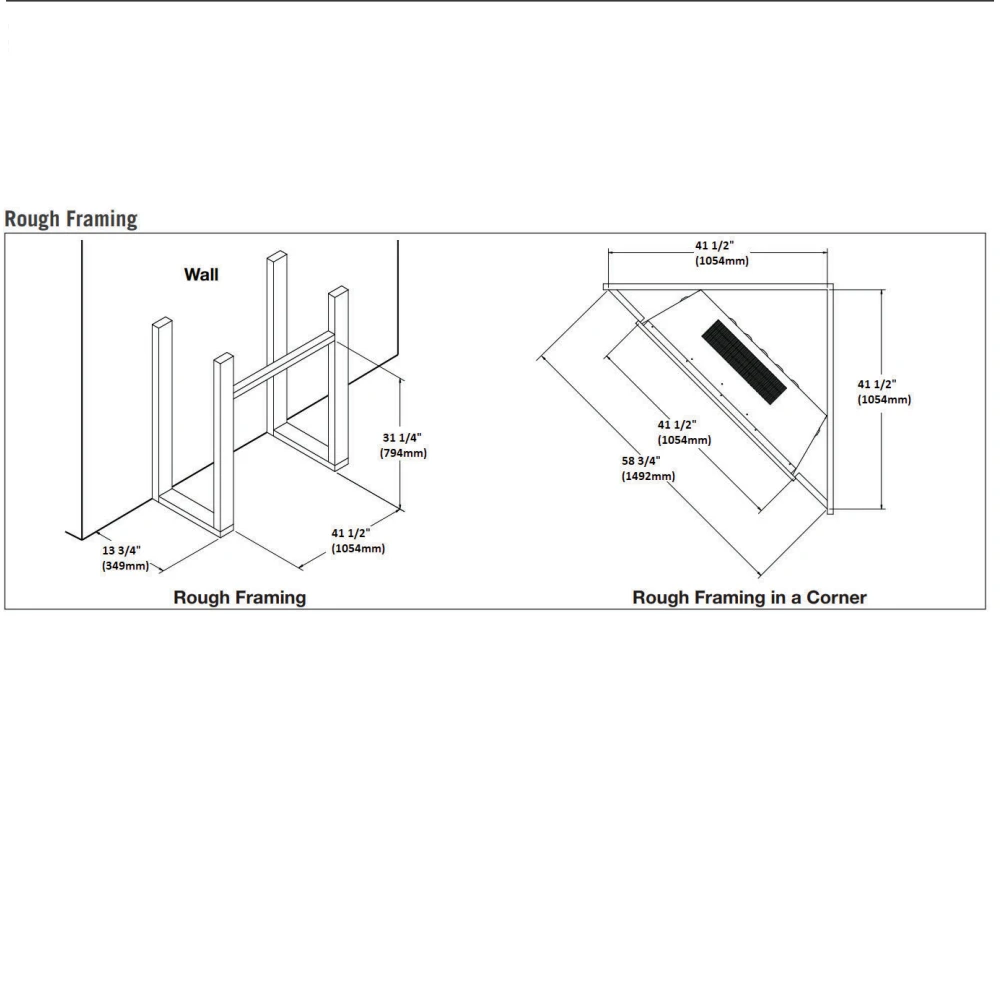 Rough Framing

Wall

31 1/4"
(794mm)

13 3/4"
(349mm)

41 1/2"
(1054mm)

Rough Framing

41 1/2"
(1054mm)

41 1/2"
(1054mm)

41 1/2"
(1054mm)

58 3/4"
(1492mm)

Rough Framing in a Corner