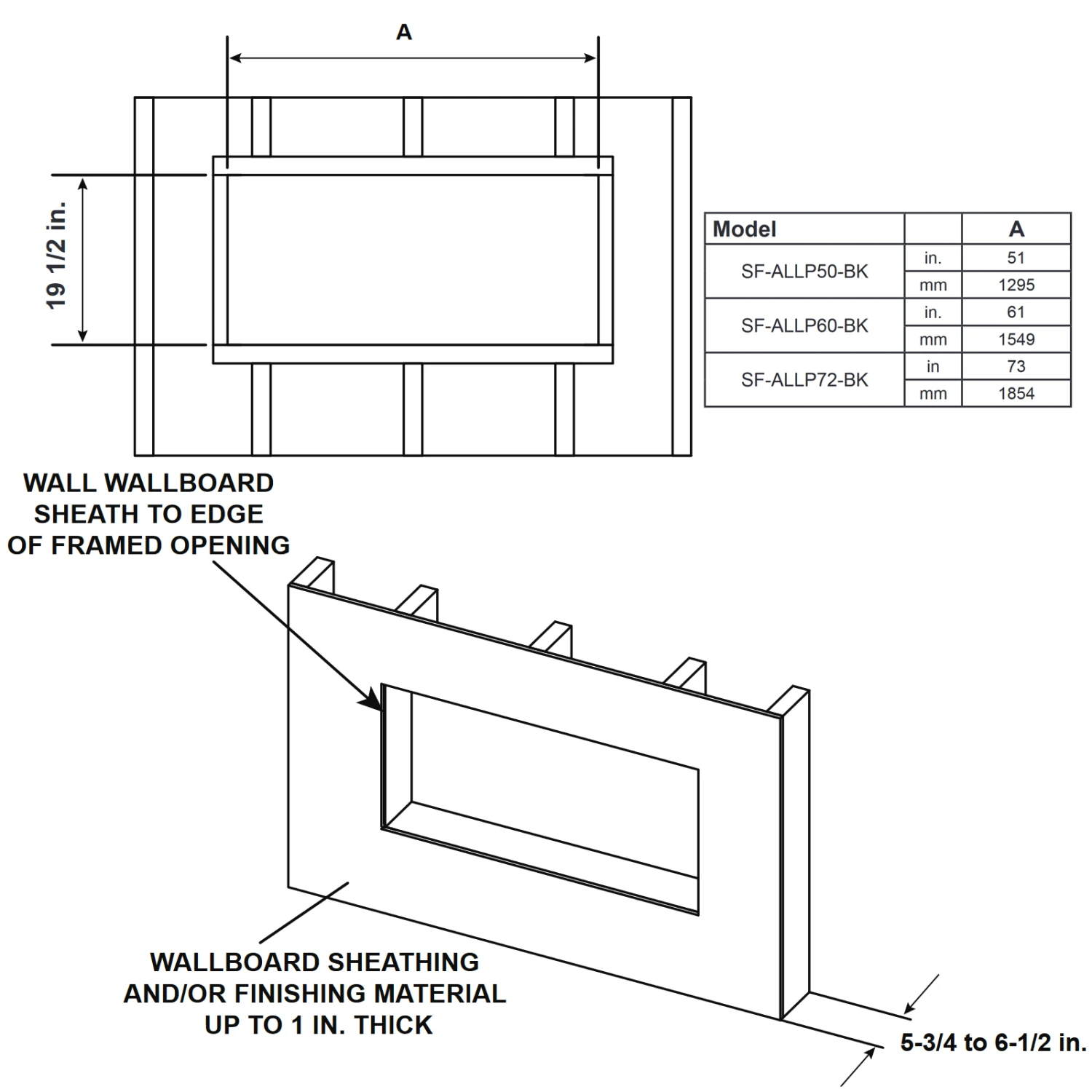 A

19 1/2 in.

| Model | | A |
|---|---|---|
| SF-ALLP50-BK | in. | 51 |
| | mm | 1295 |
| SF-ALLP60-BK | in. | 61 |
| | mm | 1549 |
| SF-ALLP72-BK | in | 73 |
| | mm | 1854 |

WALL WALLBOARD SHEATH TO EDGE OF FRAMED OPENING

WALLBOARD SHEATHING AND/OR FINISHING MATERIAL UP TO 1 IN. THICK

5-3/4 to 6-1/2 in.