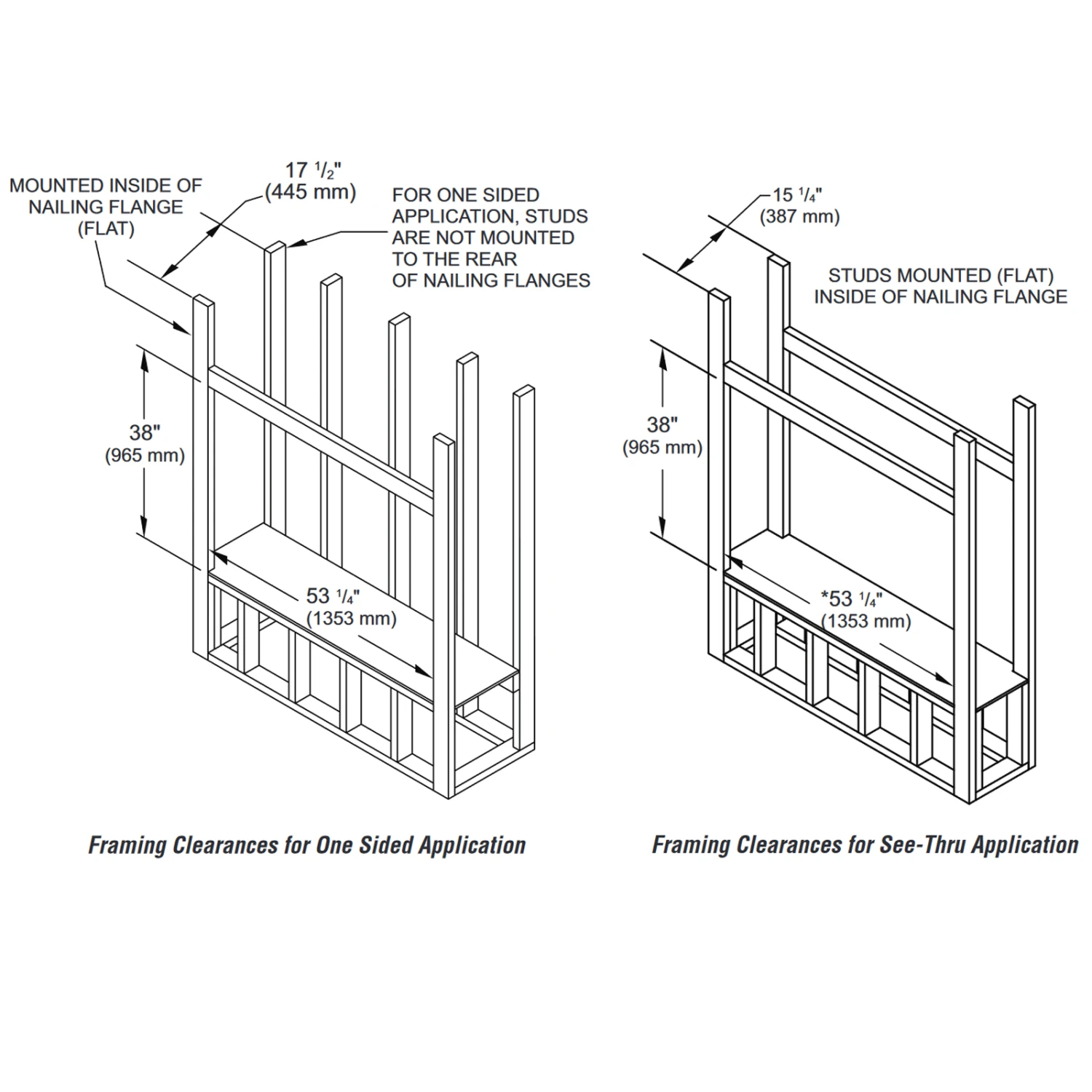 MOUNTED INSIDE OF NAILING FLANGE (FLAT)

17 $\frac{1}{2}$" (445 mm)

FOR ONE SIDED APPLICATION, STUDS ARE NOT MOUNTED TO THE REAR OF NAILING FLANGES

38" (965 mm)

53 $\frac{1}{4}$" (1353 mm)

Framing Clearances for One Sided Application

15 $\frac{1}{4}$" (387 mm)

STUDS MOUNTED (FLAT) INSIDE OF NAILING FLANGE

38" (965 mm)

*53 $\frac{1}{4}$" (1353 mm)

Framing Clearances for See-Thru Application