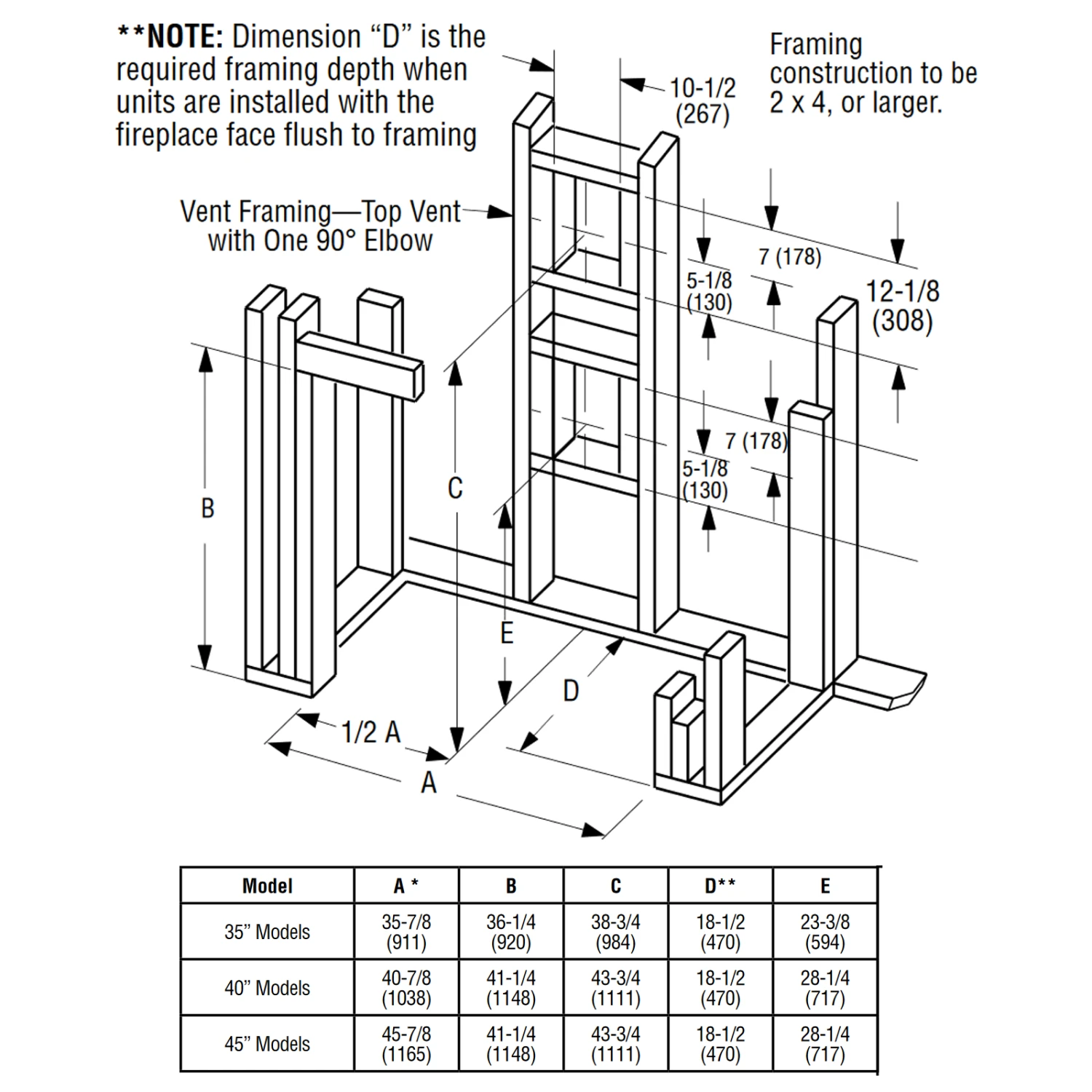 **NOTE: Dimension “D” is the required framing depth when units are installed with the fireplace face flush to framing

Framing construction to be 2 x 4, or larger.

10-1/2
(267)

Vent Framing—Top Vent with One 90° Elbow

7 (178)

5-1/8
(130)

12-1/8
(308)

7 (178)

5-1/8
(130)

B

C

E

D

1/2 A

A

| Model | A * | B | C | D** | E |
|---|---|---|---|---|---|
| 35” Models | 35-7/8 (911) | 36-1/4 (920) | 38-3/4 (984) | 18-1/2 (470) | 23-3/8 (594) |
| 40” Models | 40-7/8 (1038) | 41-1/4 (1148) | 43-3/4 (1111) | 18-1/2 (470) | 28-1/4 (717) |
| 45” Models | 45-7/8 (1165) | 41-1/4 (1148) | 43-3/4 (1111) | 18-1/2 (470) | 28-1/4 (717) |