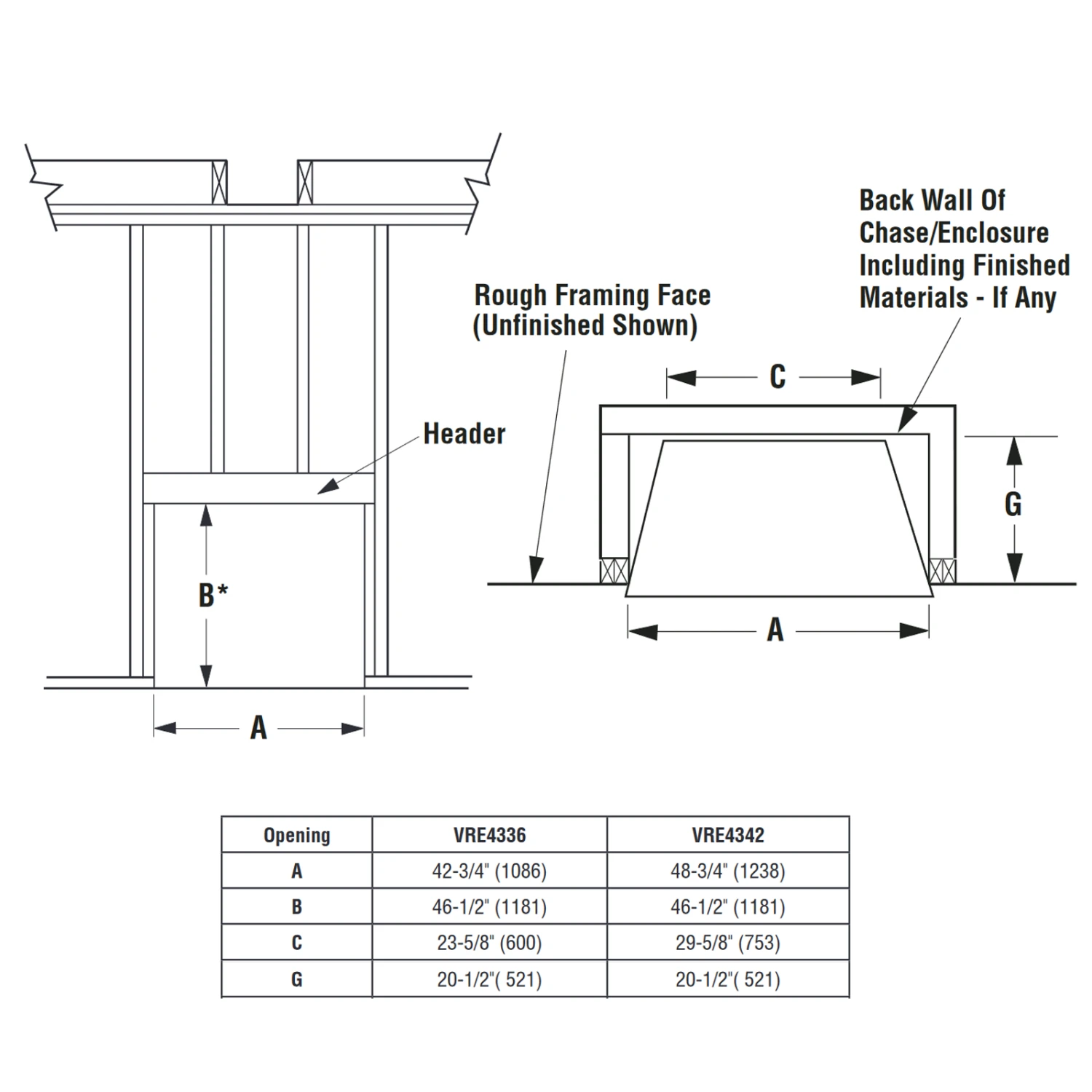 Header

B*

A

Rough Framing Face (Unfinished Shown)

Back Wall Of Chase/Enclosure Including Finished Materials - If Any

C

G

A

| Opening | VRE4336 | VRE4342 |
|---|---|---|
| A | 42-3/4" (1086) | 48-3/4" (1238) |
| B | 46-1/2" (1181) | 46-1/2" (1181) |
| C | 23-5/8" (600) | 29-5/8" (753) |
| G | 20-1/2"( 521) | 20-1/2"( 521) |