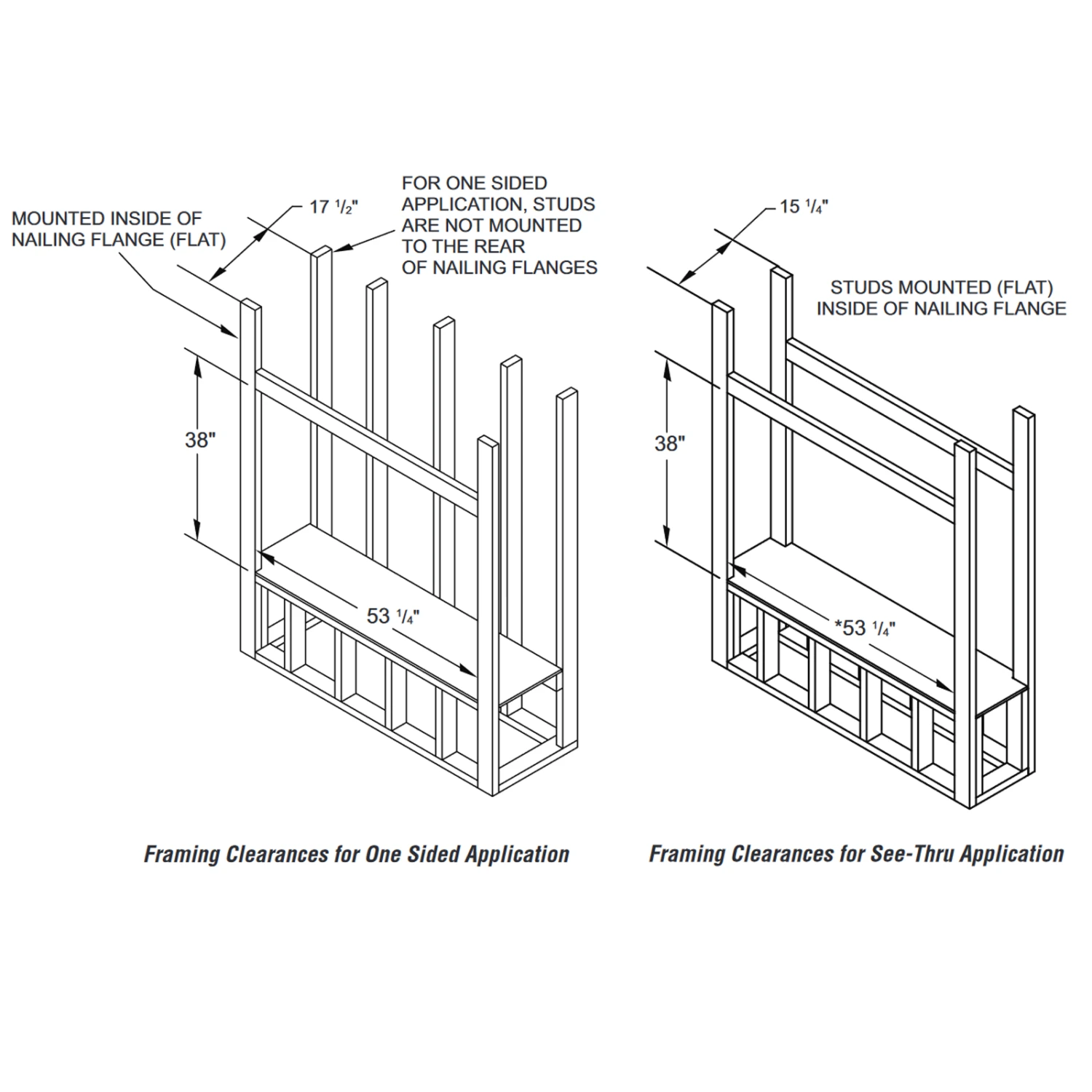 MOUNTED INSIDE OF NAILING FLANGE (FLAT)

17 $\frac{1}{2}$"

FOR ONE SIDED APPLICATION, STUDS ARE NOT MOUNTED TO THE REAR OF NAILING FLANGES

38"

53 $\frac{1}{4}$"

Framing Clearances for One Sided Application

15 $\frac{1}{4}$"

STUDS MOUNTED (FLAT) INSIDE OF NAILING FLANGE

38"

*53 $\frac{1}{4}$"

Framing Clearances for See-Thru Application