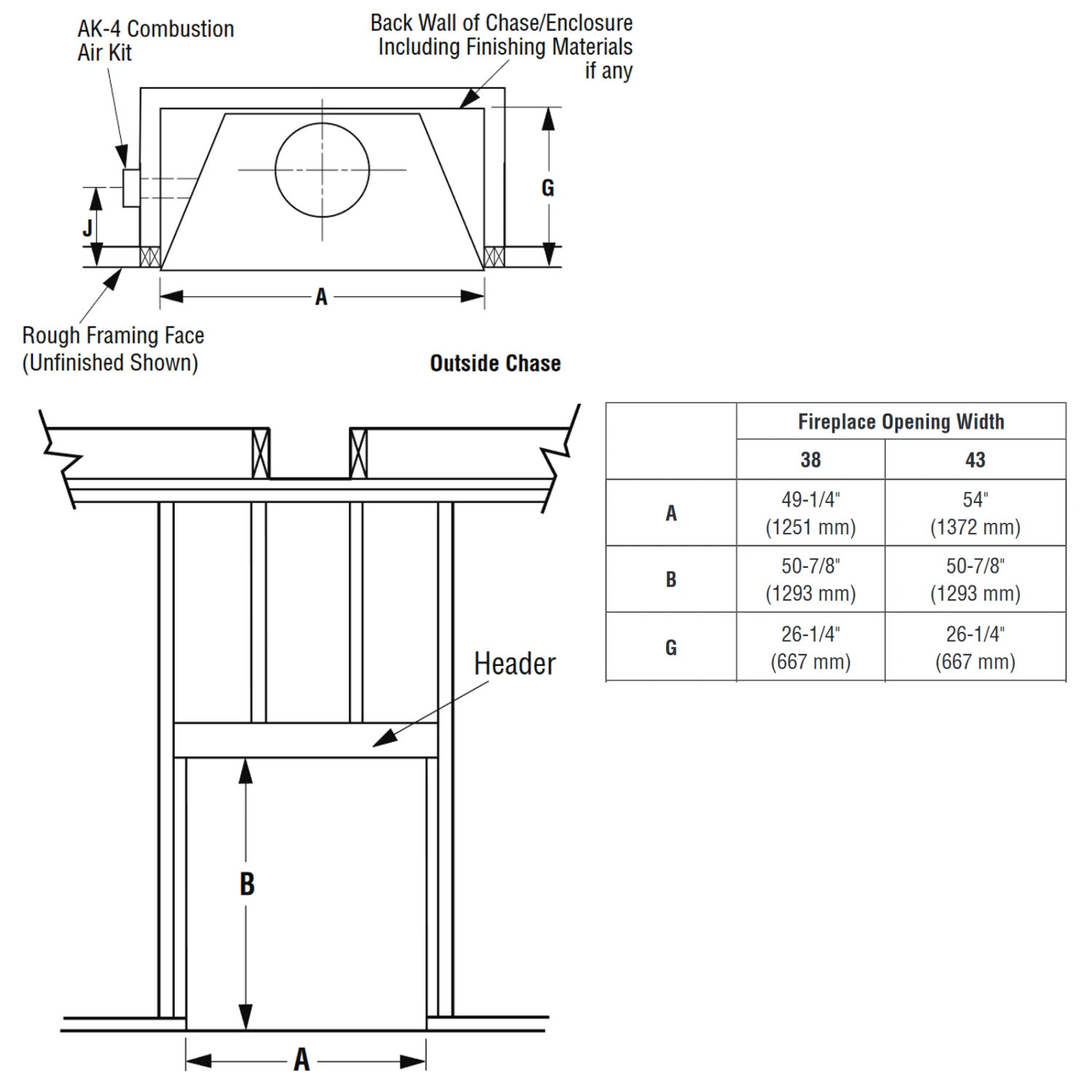 AK-4 Combustion Air Kit

Back Wall of Chase/Enclosure Including Finishing Materials if any

G

J

A

Rough Framing Face (Unfinished Shown)

Outside Chase

Header

B

A

| | Fireplace Opening Width | |
|---|---|---|
| | 38 | 43 |
| A | 49-1/4" (1251 mm) | 54" (1372 mm) |
| B | 50-7/8" (1293 mm) | 50-7/8" (1293 mm) |
| G | 26-1/4" (667 mm) | 26-1/4" (667 mm) |