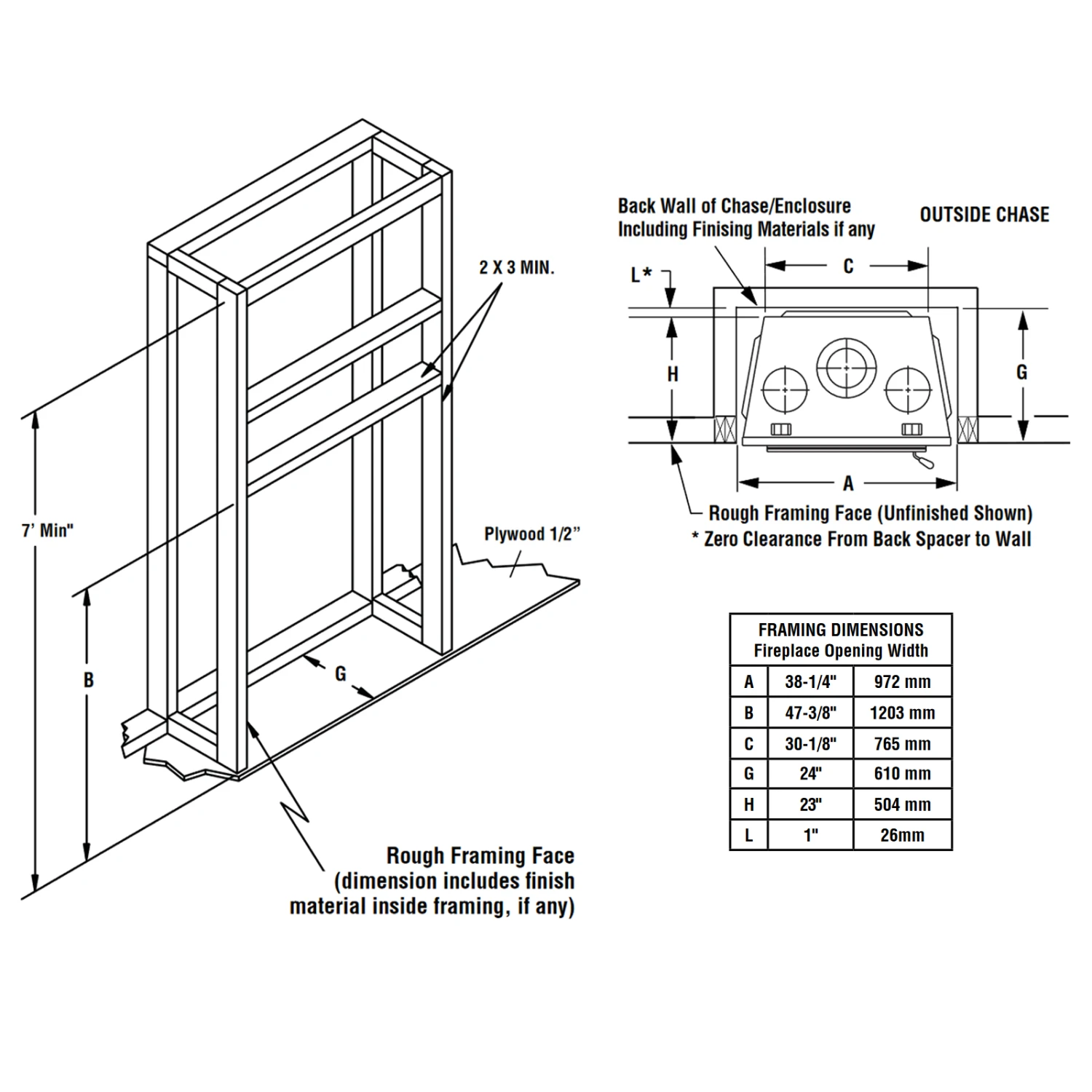 2 X 3 MIN.

7' Min"

Plywood 1/2"

B

G

Rough Framing Face (dimension includes finish material inside framing, if any)

Back Wall of Chase/Enclosure Including Finising Materials if any

OUTSIDE CHASE

L*

C

H

G

A

Rough Framing Face (Unfinished Shown)
* Zero Clearance From Back Spacer to Wall

| FRAMING DIMENSIONS Fireplace Opening Width | | |
|---|---|---|
| A | 38-1/4" | 972 mm |
| B | 47-3/8" | 1203 mm |
| C | 30-1/8" | 765 mm |
| G | 24" | 610 mm |
| H | 23" | 504 mm |
| L | 1" | 26mm |