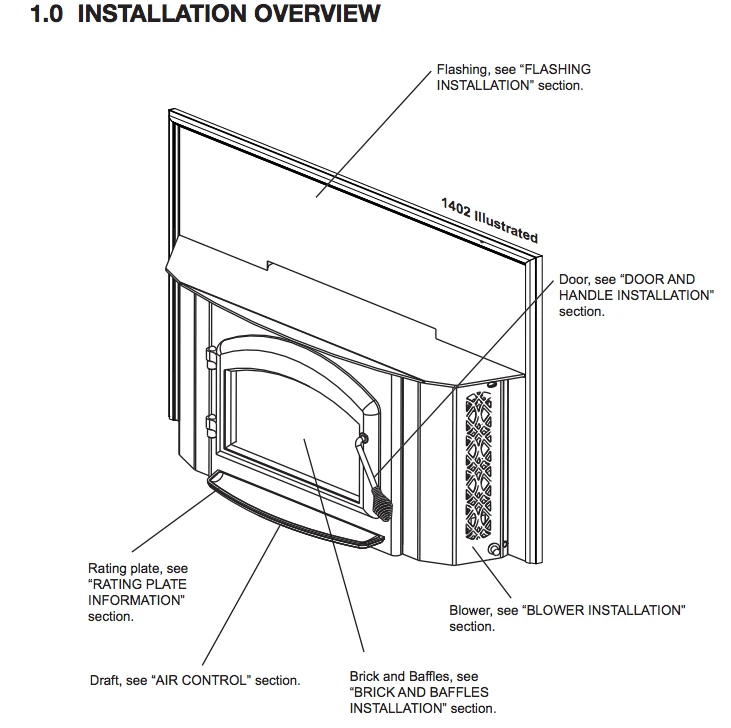 1.0 INSTALLATION OVERVIEW

Flashing, see “FLASHING INSTALLATION” section.

1402 Illustrated

Door, see “DOOR AND HANDLE INSTALLATION” section.

Rating plate, see “RATING PLATE INFORMATION” section.

Blower, see “BLOWER INSTALLATION” section.

Draft, see “AIR CONTROL” section.

Brick and Baffles, see “BRICK AND BAFFLES INSTALLATION” section.