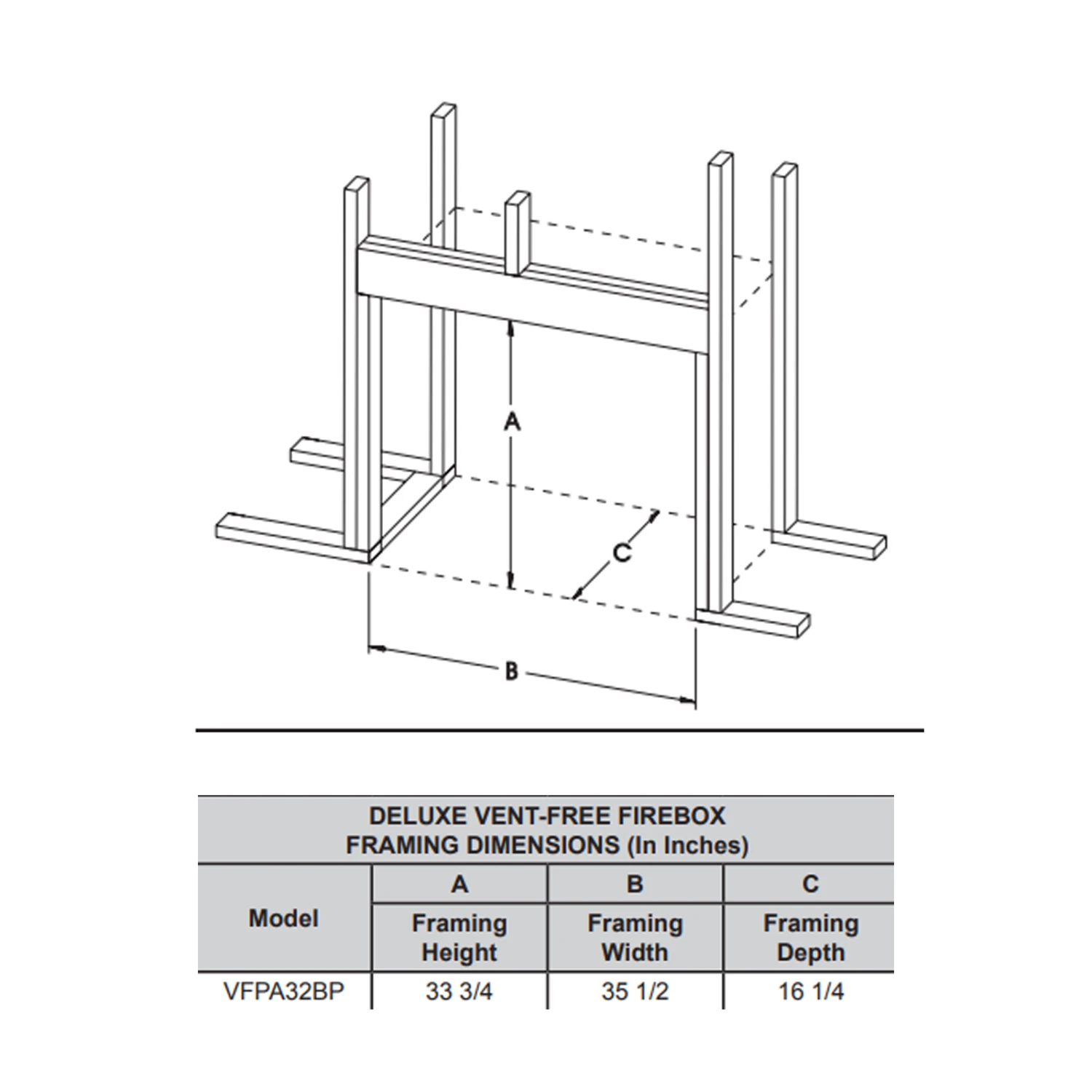 A

C

B

DELUXE VENT-FREE FIREBOX
FRAMING DIMENSIONS (In Inches)

| Model | A Framing Height | B Framing Width | C Framing Depth |
|---|---|---|---|
| VFPA32BP | 33 3/4 | 35 1/2 | 16 1/4 |