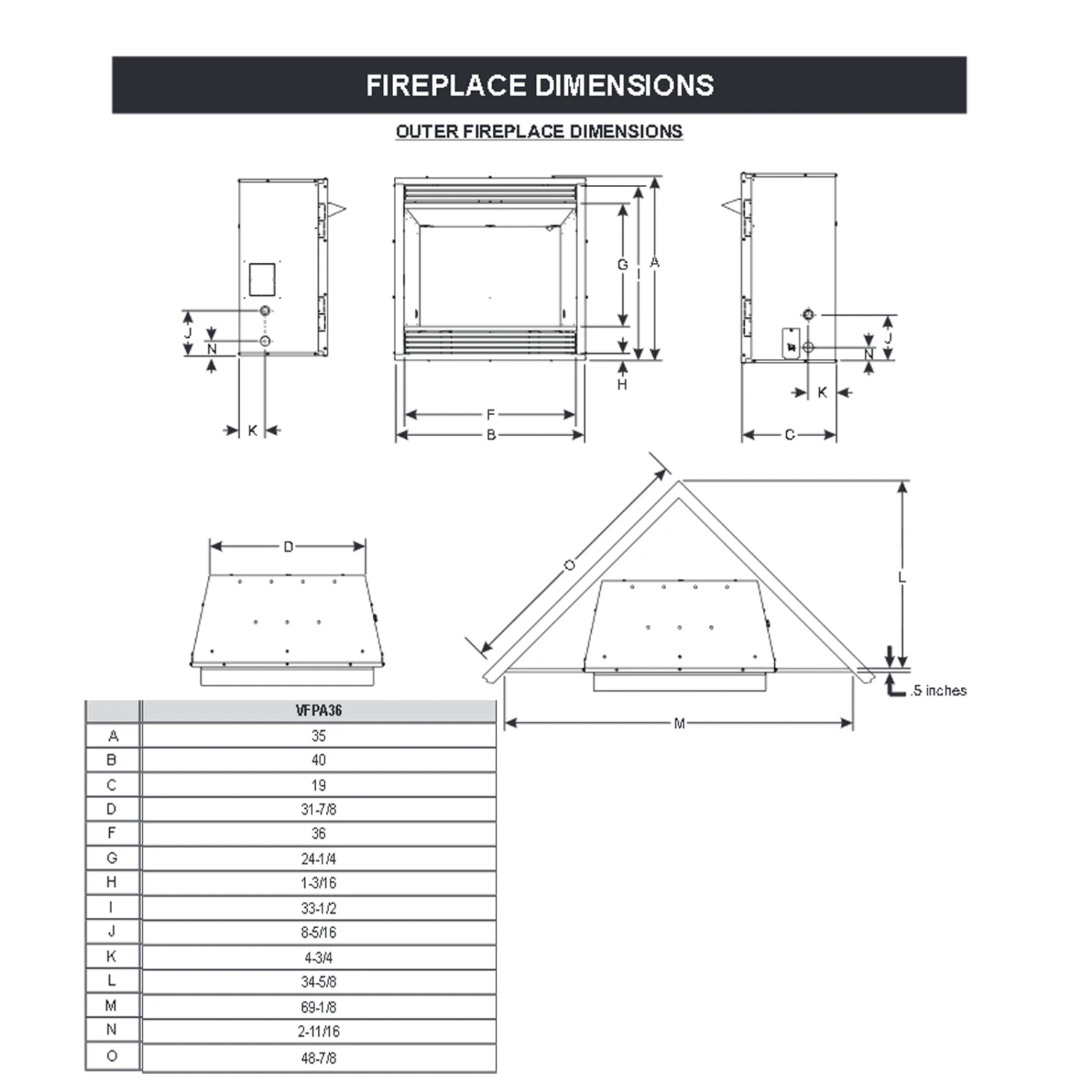 FIREPLACE DIMENSIONS

OUTER FIREPLACE DIMENSIONS

J
N
K

G
I
A
H
F
B

J
N
K
C

D

O
L
.5 inches
M

| | VFPA36 |
|---|---|
| A | 35 |
| B | 40 |
| C | 19 |
| D | 31-7/8 |
| F | 36 |
| G | 24-1/4 |
| H | 1-3/16 |
| I | 33-1/2 |
| J | 8-5/16 |
| K | 4-3/4 |
| L | 34-5/8 |
| M | 69-1/8 |
| N | 2-11/16 |
| O | 48-7/8 |