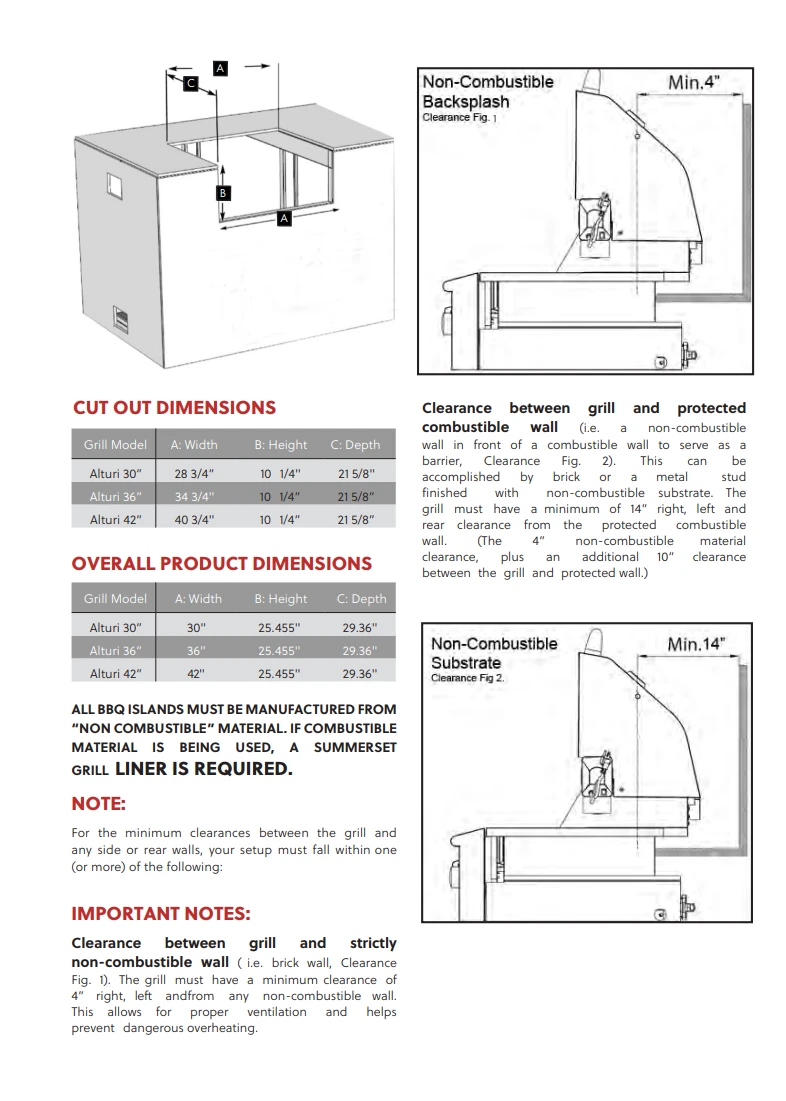 A
C
B
A

CUT OUT DIMENSIONS

| Grill Model | A: Width | B: Height | C: Depth |
|---|---|---|---|
| Alturi 30" | 28 3/4" | 10 1/4" | 21 5/8" |
| Alturi 36" | 34 3/4" | 10 1/4" | 21 5/8" |
| Alturi 42" | 40 3/4" | 10 1/4" | 21 5/8" |

OVERALL PRODUCT DIMENSIONS

| Grill Model | A: Width | B: Height | C: Depth |
|---|---|---|---|
| Alturi 30" | 30" | 25.455" | 29.36" |
| Alturi 36" | 36" | 25.455" | 29.36" |
| Alturi 42" | 42" | 25.455" | 29.36" |

ALL BBQ ISLANDS MUST BE MANUFACTURED FROM "NON COMBUSTIBLE" MATERIAL. IF COMBUSTIBLE MATERIAL IS BEING USED, A SUMMERSET GRILL LINER IS REQUIRED.

NOTE:

For the minimum clearances between the grill and any side or rear walls, your setup must fall within one (or more) of the following:

IMPORTANT NOTES:

Clearance between grill and strictly non-combustible wall ( i.e. brick wall, Clearance Fig. 1). The grill must have a minimum clearance of 4" right, left andfrom any non-combustible wall. This allows for proper ventilation and helps prevent dangerous overheating.

Non-Combustible Backsplash
Clearance Fig. 1
Min.4"

Clearance between grill and protected combustible wall (i.e. a non-combustible wall in front of a combustible wall to serve as a barrier, Clearance Fig. 2). This can be accomplished by brick or a metal stud finished with non-combustible substrate. The grill must have a minimum of 14" right, left and rear clearance from the protected combustible wall. (The 4" non-combustible material clearance, plus an additional 10" clearance between the grill and protected wall.)

Non-Combustible Substrate
Clearance Fig 2.
Min.14"