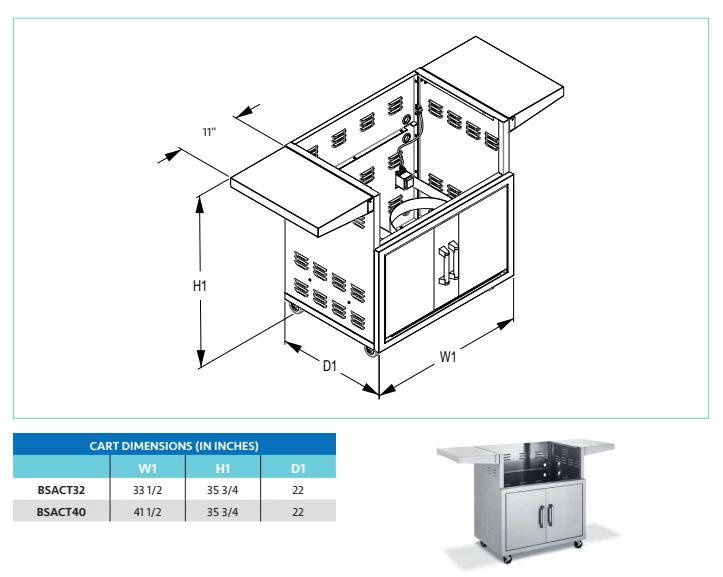 11"

H1

D1

W1

CART DIMENSIONS (IN INCHES)

| | W1 | H1 | D1 |
|---|---|---|---|
| BSACT32 | 33 1/2 | 35 3/4 | 22 |
| BSACT40 | 41 1/2 | 35 3/4 | 22 |