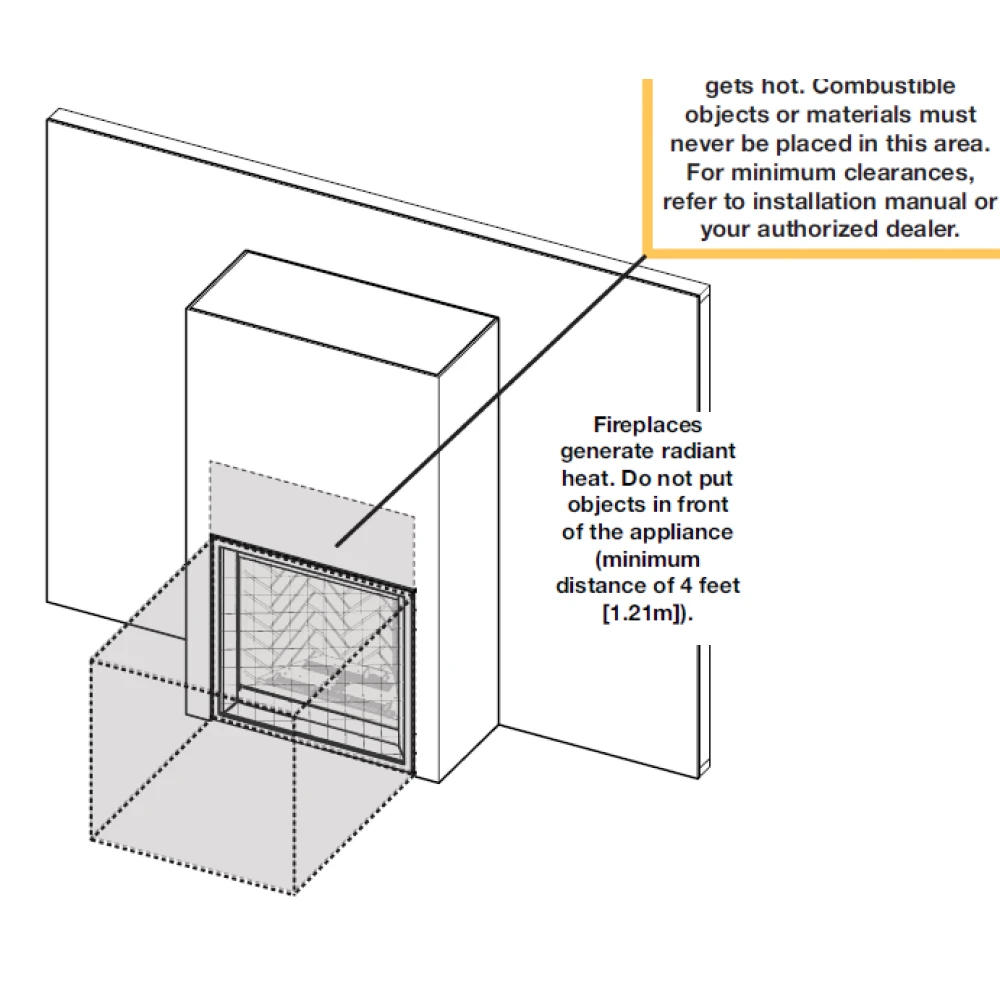 gets hot. Combustible objects or materials must never be placed in this area. For minimum clearances, refer to installation manual or your authorized dealer.

Fireplaces generate radiant heat. Do not put objects in front of the appliance (minimum distance of 4 feet [1.21m]).